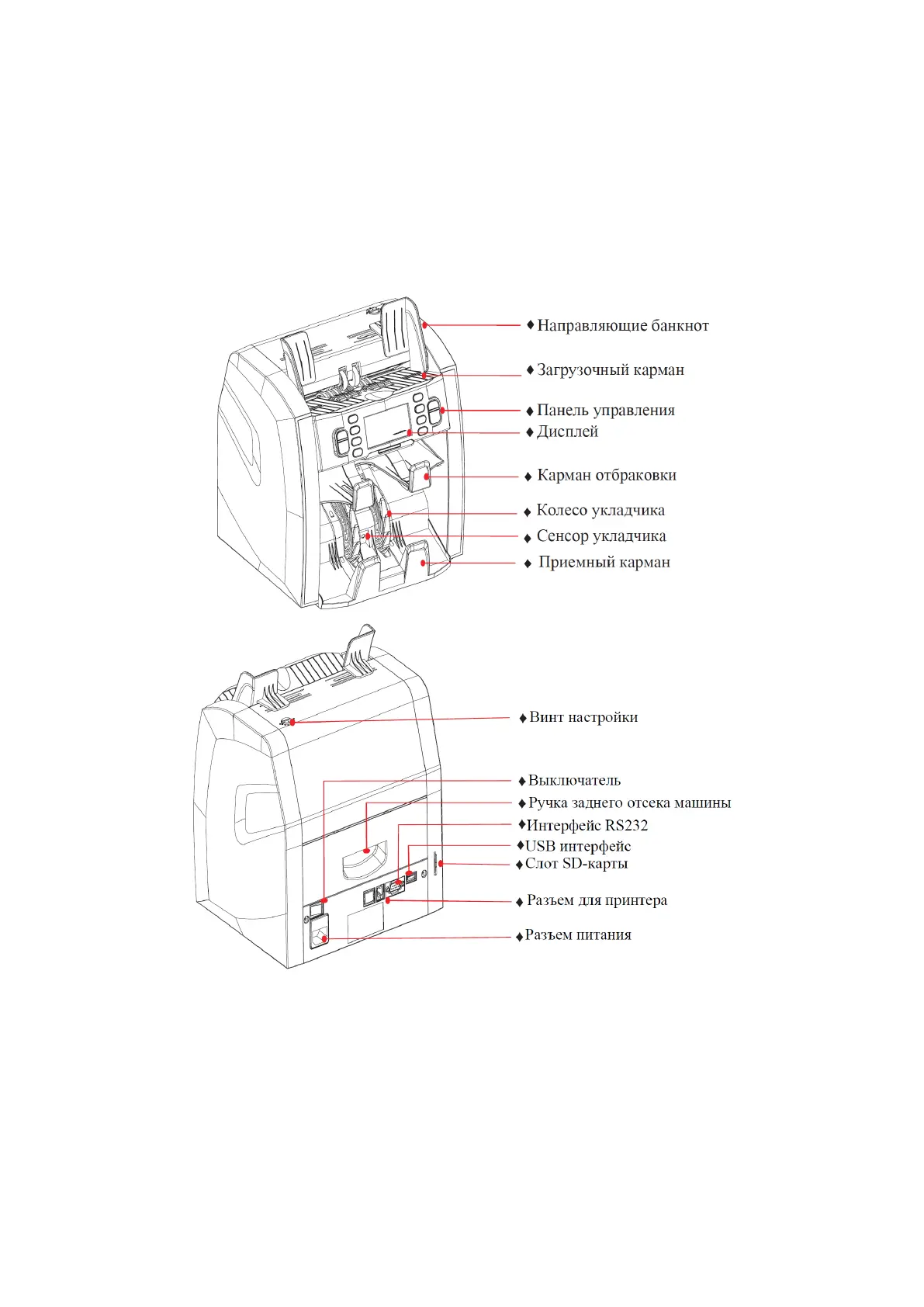 ♦ Направляющие банкнот
♦ Загрузочный карман
♦ Панель управления
♦ Дисплей
♦ Карман отбраковки
♦ Колесо укладчика
♦ Сенсор укладчика
♦ Приемный карман

♦ Винт настройки
♦ Выключатель
♦ Ручка заднего отсека машины
♦ Интерфейс RS232
♦ USB интерфейс
♦ Слот SD-карты
♦ Разъем для принтера
♦ Разъем питания