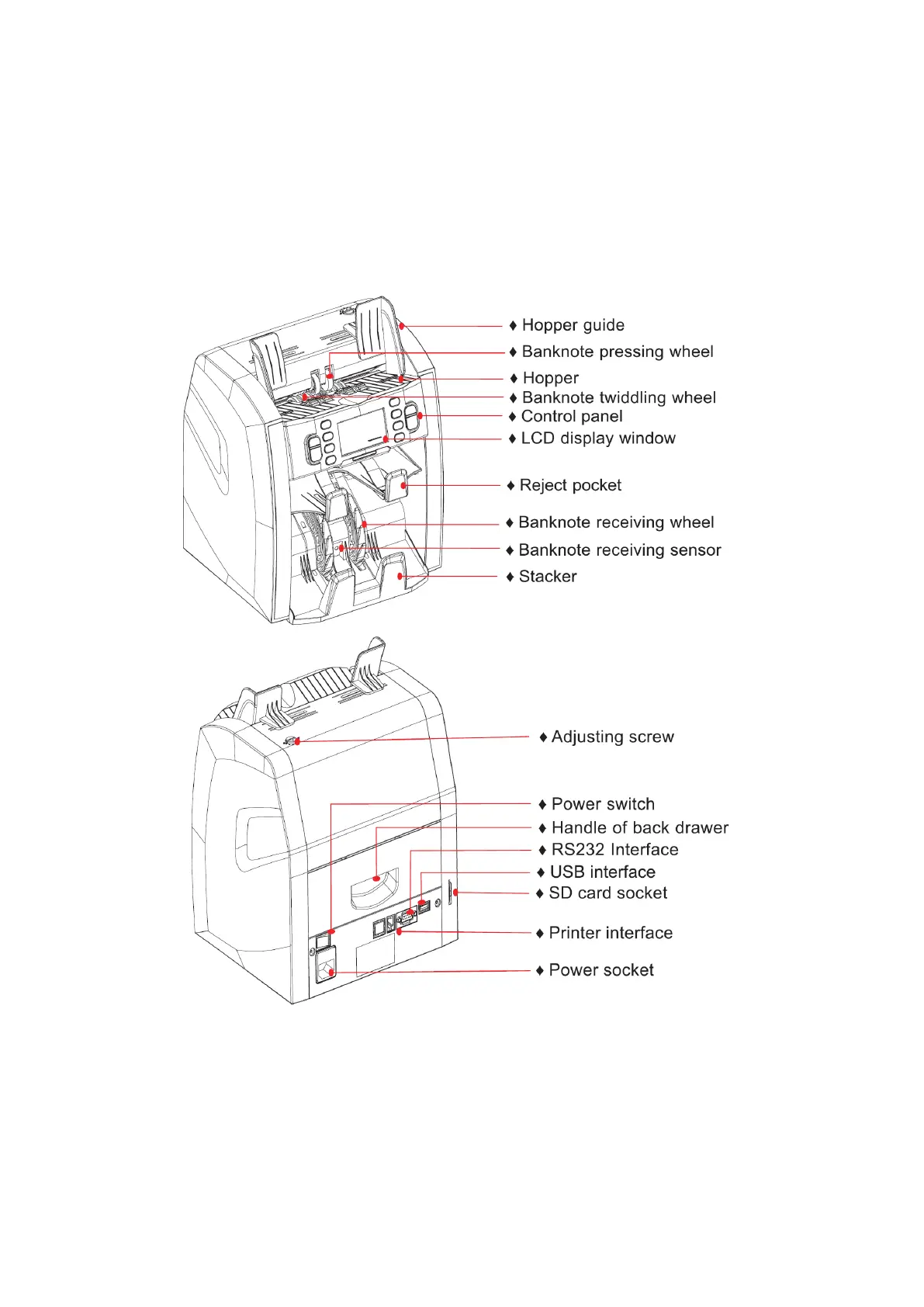 ♦ Hopper guide
♦ Banknote pressing wheel
♦ Hopper
♦ Banknote twiddling wheel
♦ Control panel
♦ LCD display window
♦ Reject pocket
♦ Banknote receiving wheel
♦ Banknote receiving sensor
♦ Stacker

♦ Adjusting screw
♦ Power switch
♦ Handle of back drawer
♦ RS232 Interface
♦ USB interface
♦ SD card socket
♦ Printer interface
♦ Power socket