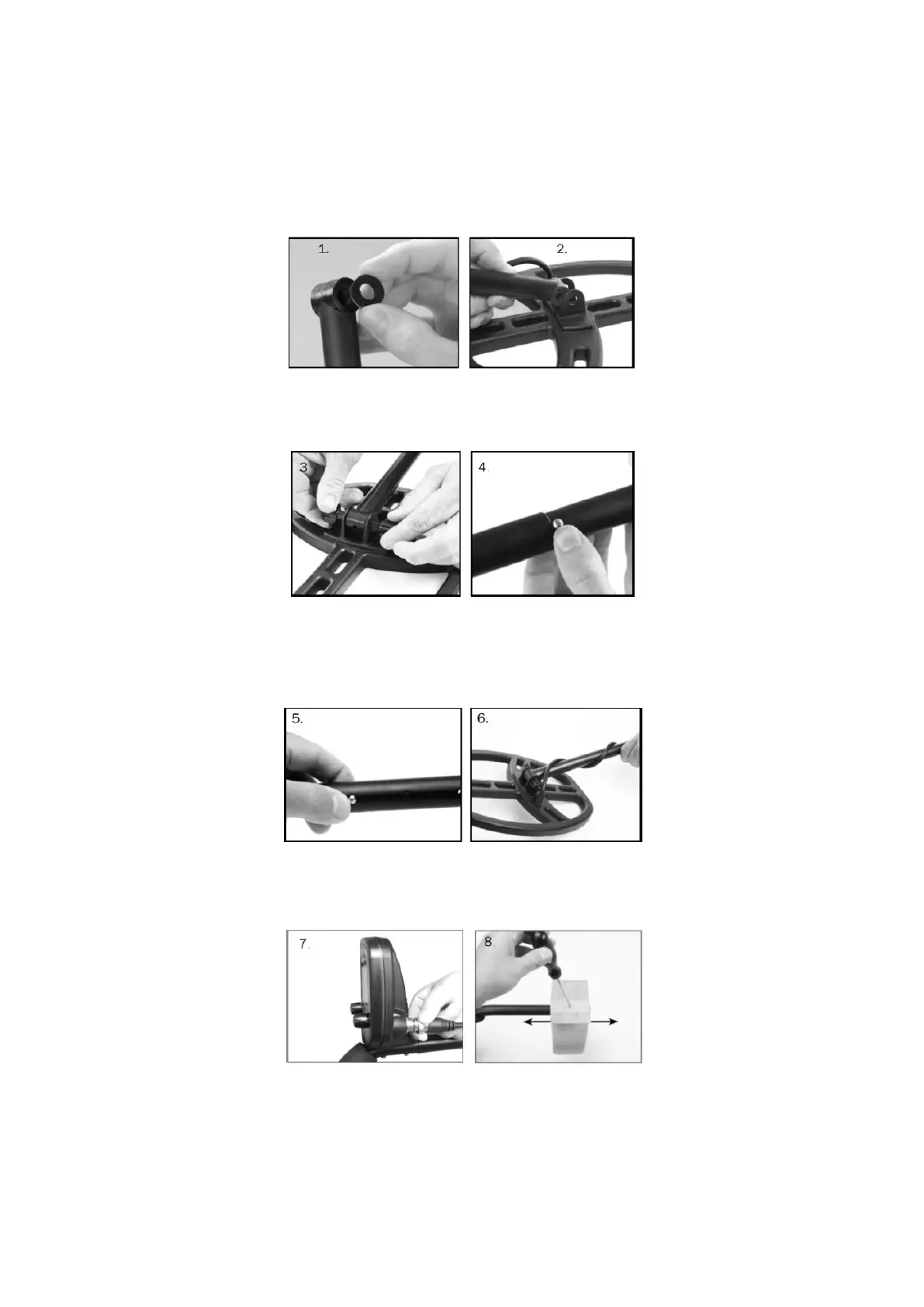 1.

2.

3

4

5.

6.

7.

8