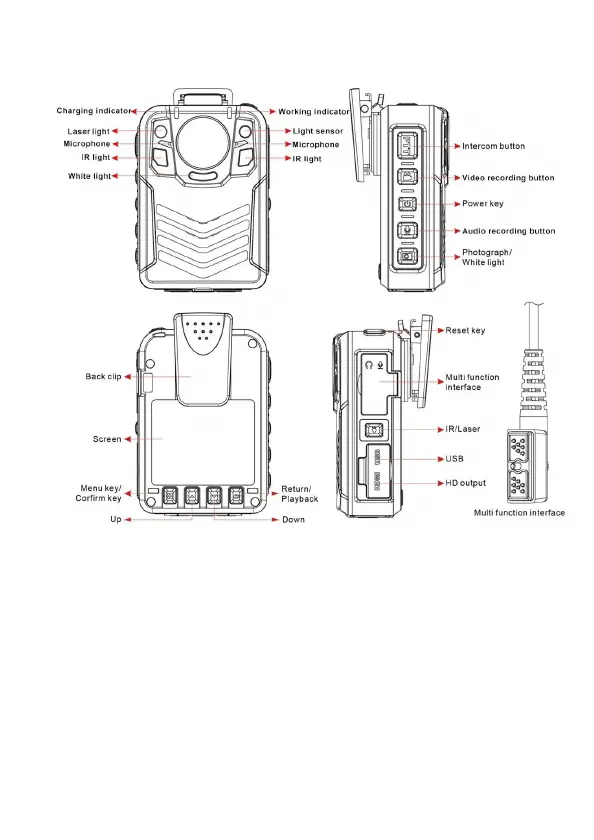 Charging indicator
Laser light
Microphone
IR light
White light
Working indicator
Light sensor
Microphone
IR light

Intercom button
Video recording button
Power key
Audio recording button
Photograph/ White light

Back clip
Screen
Menu key/ Corfirm key
Up
Return/ Playback
Down

Reset key
Multi function interface
IR/Laser
USB
HD output

Multi function interface