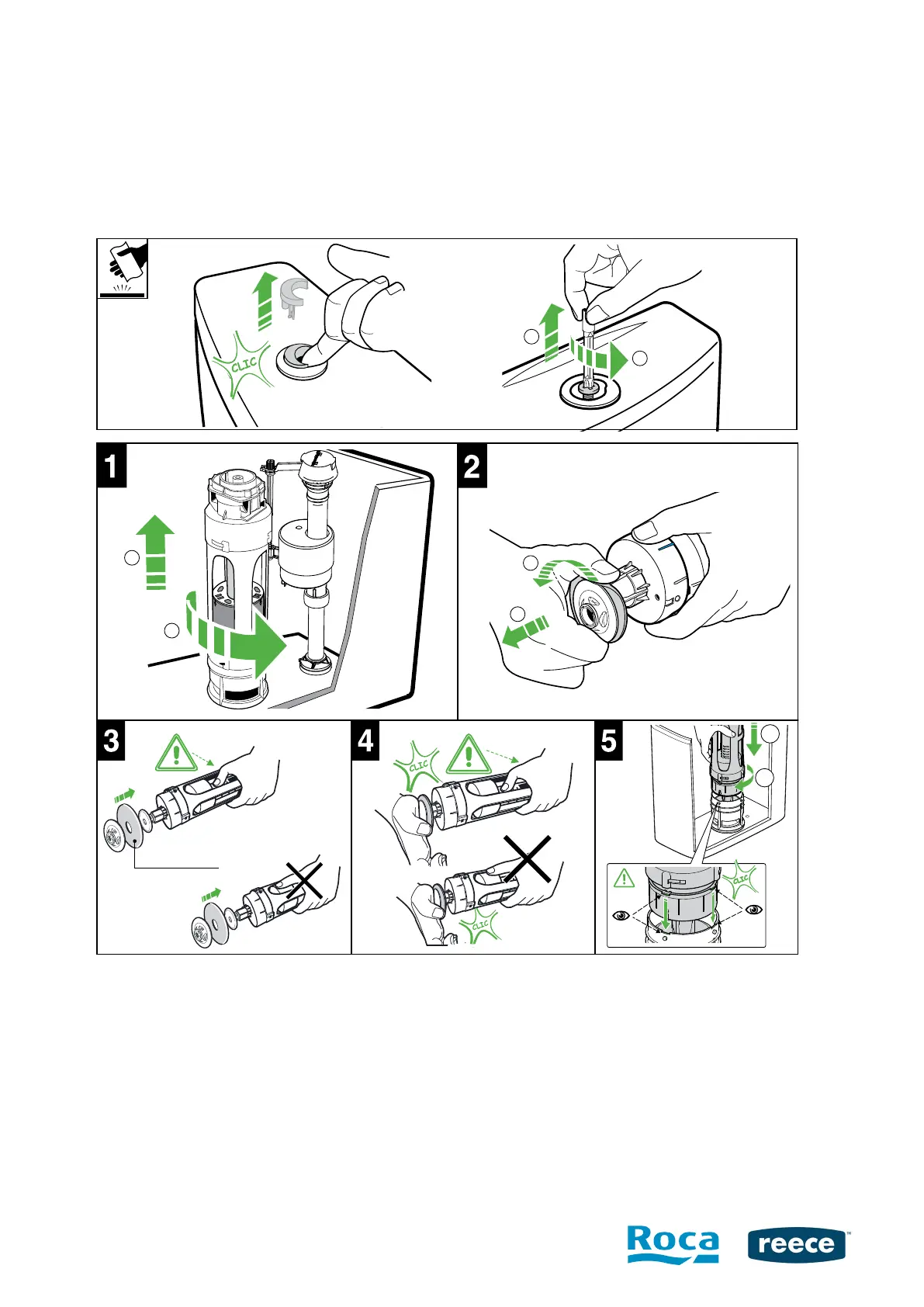 CLIC

1

2

3

4

CLIC

CLIC

5

CLIC

Roca

reece™