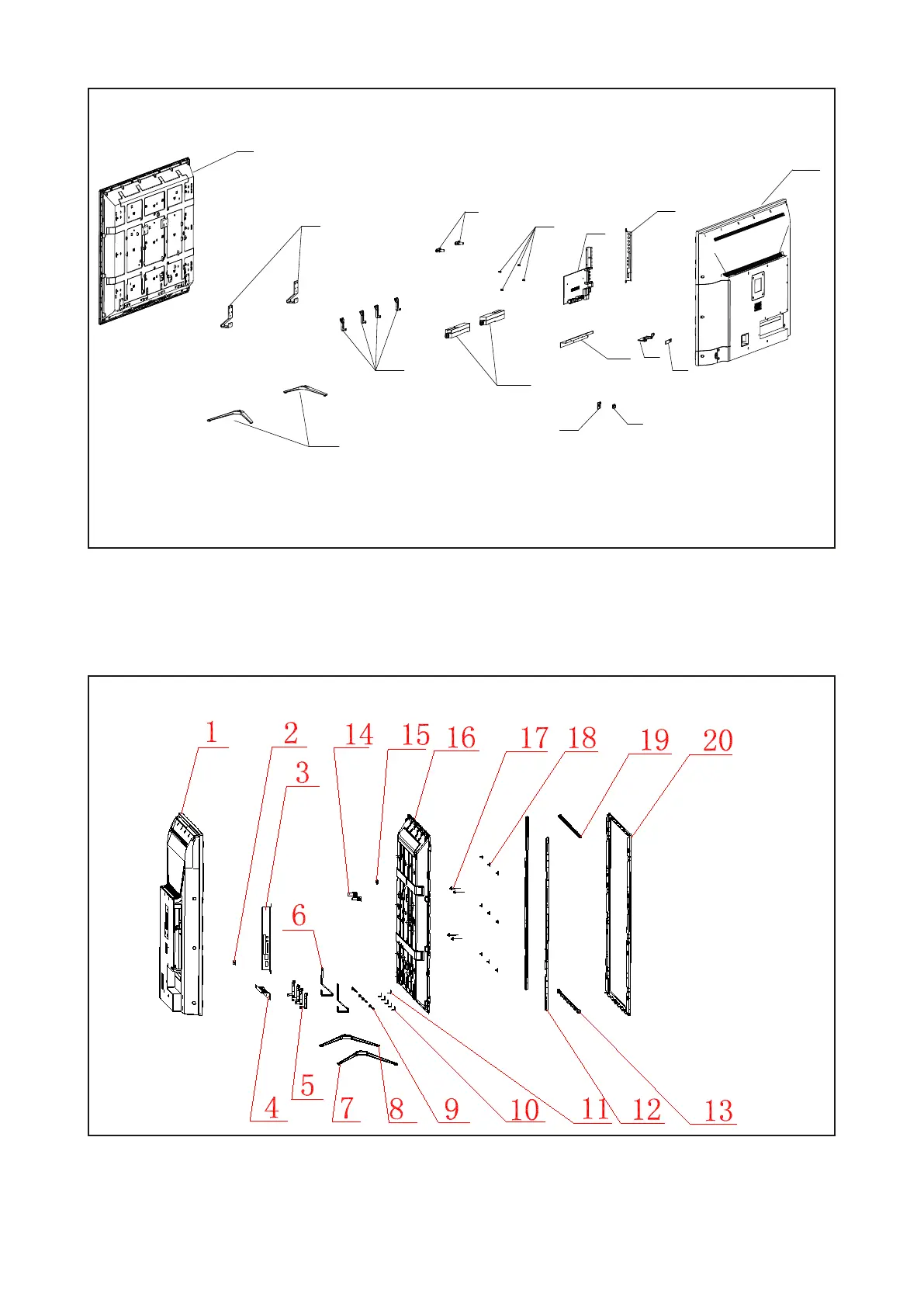 1

2

14

15

16

17

18

19

20

3

6

5

4

7

8

9

10

11

12

13