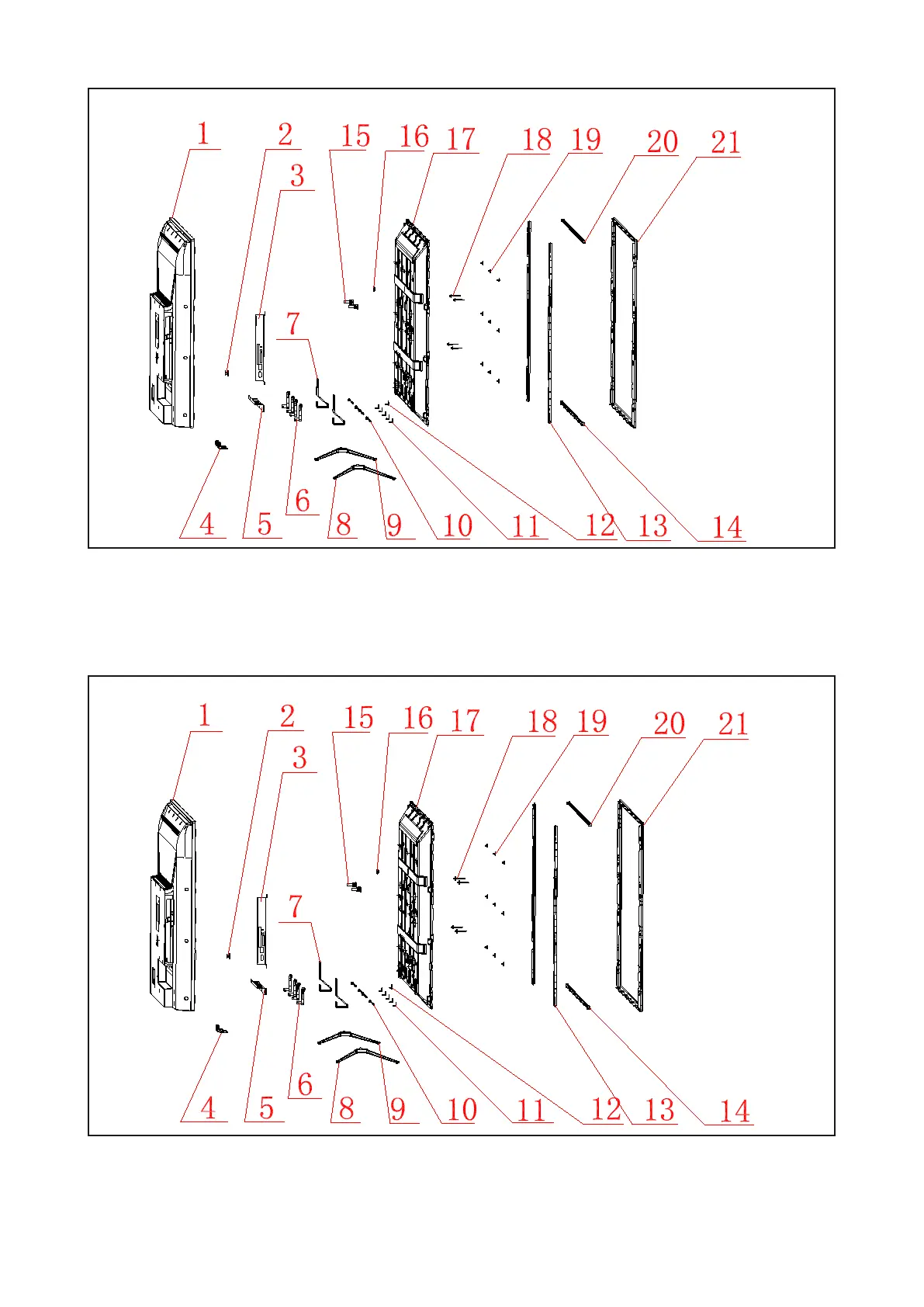 1 2 15 16 17 18 19 20 21
3
7
6
4 5 8 9 10 11 12 13 14

1 2 15 16 17 18 19 20 21
3
7
6
4 5 8 9 10 11 12 13 14