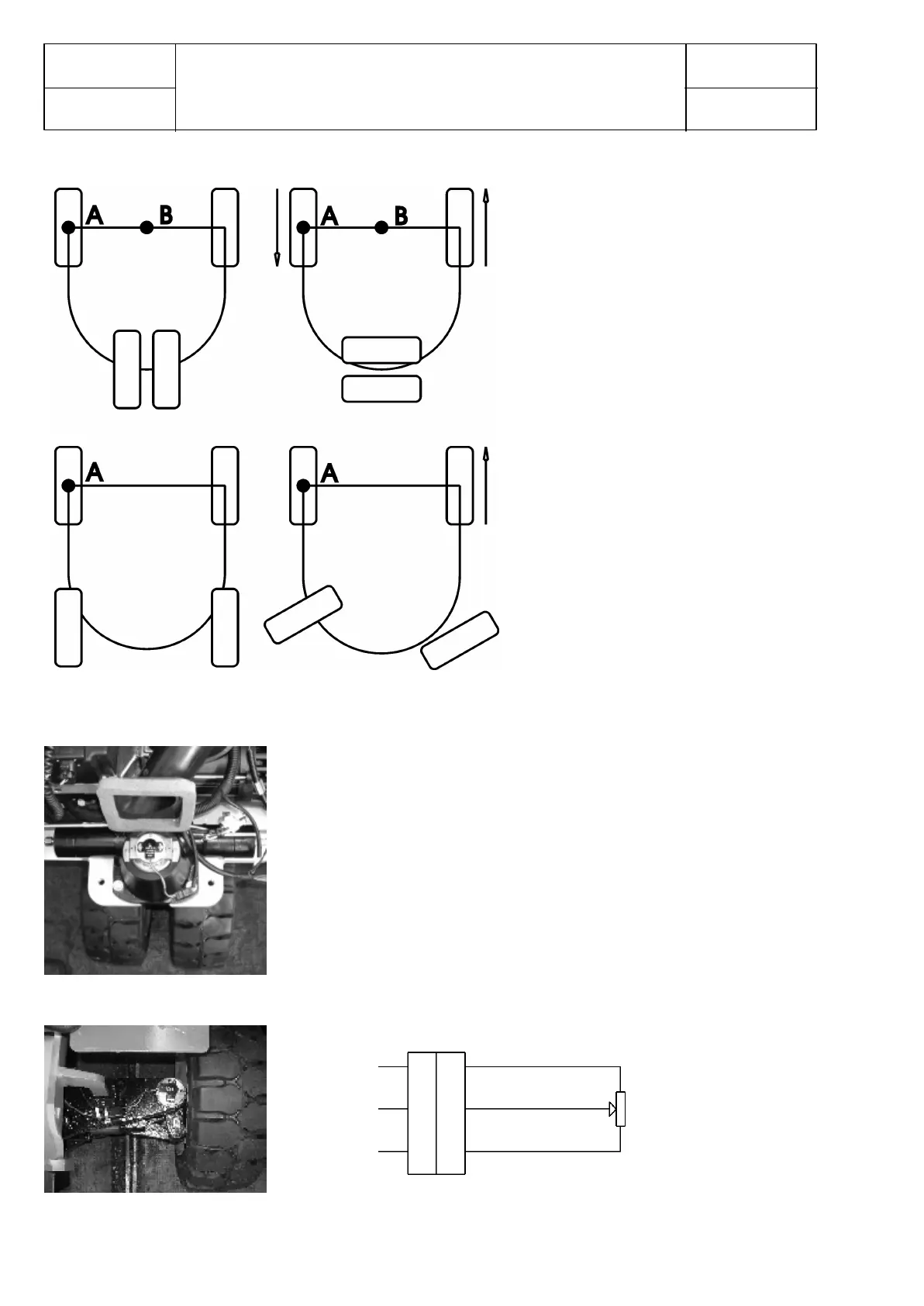 A B
A B
A
A