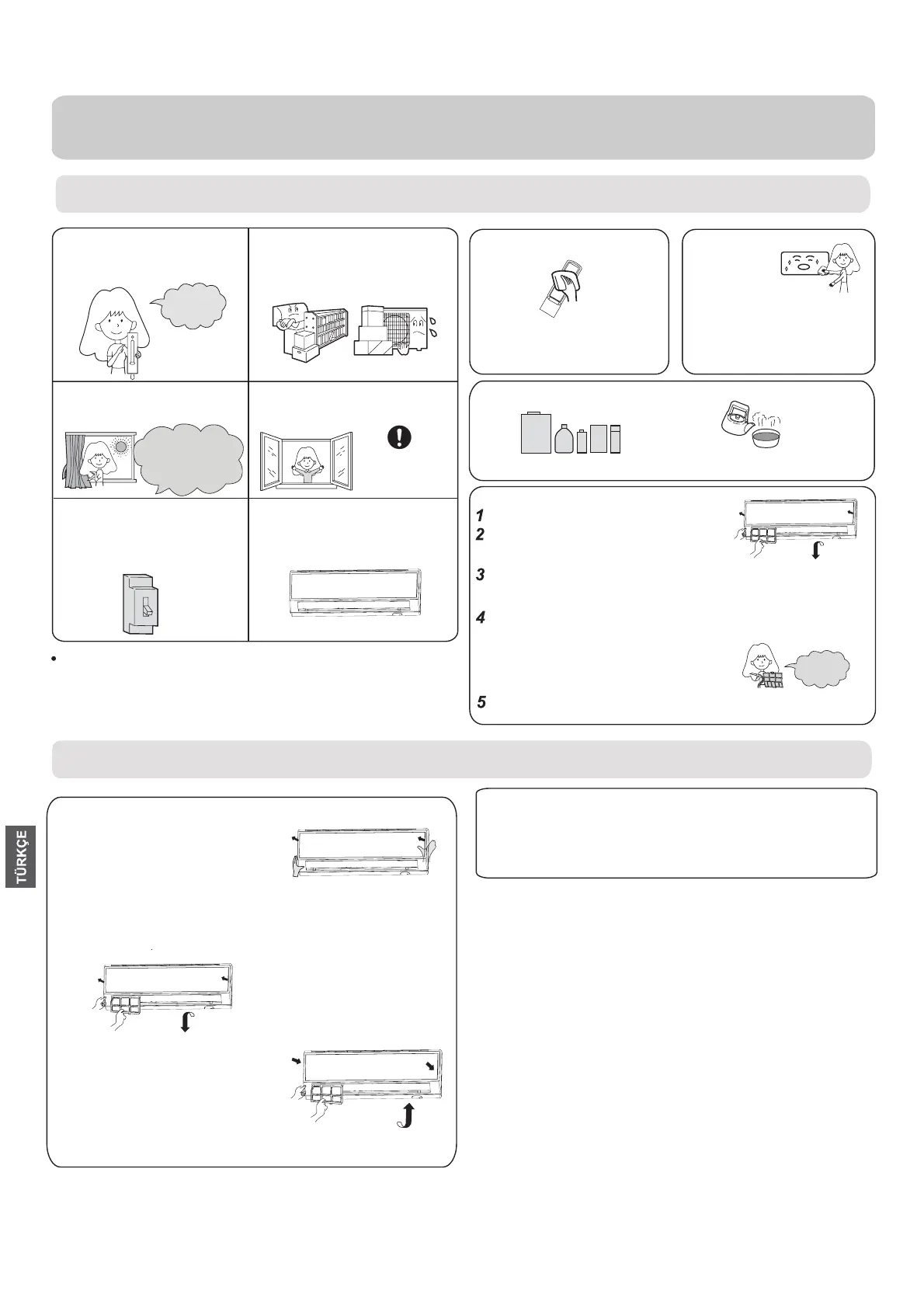 1
2
3
4
5

TÜRKÇE