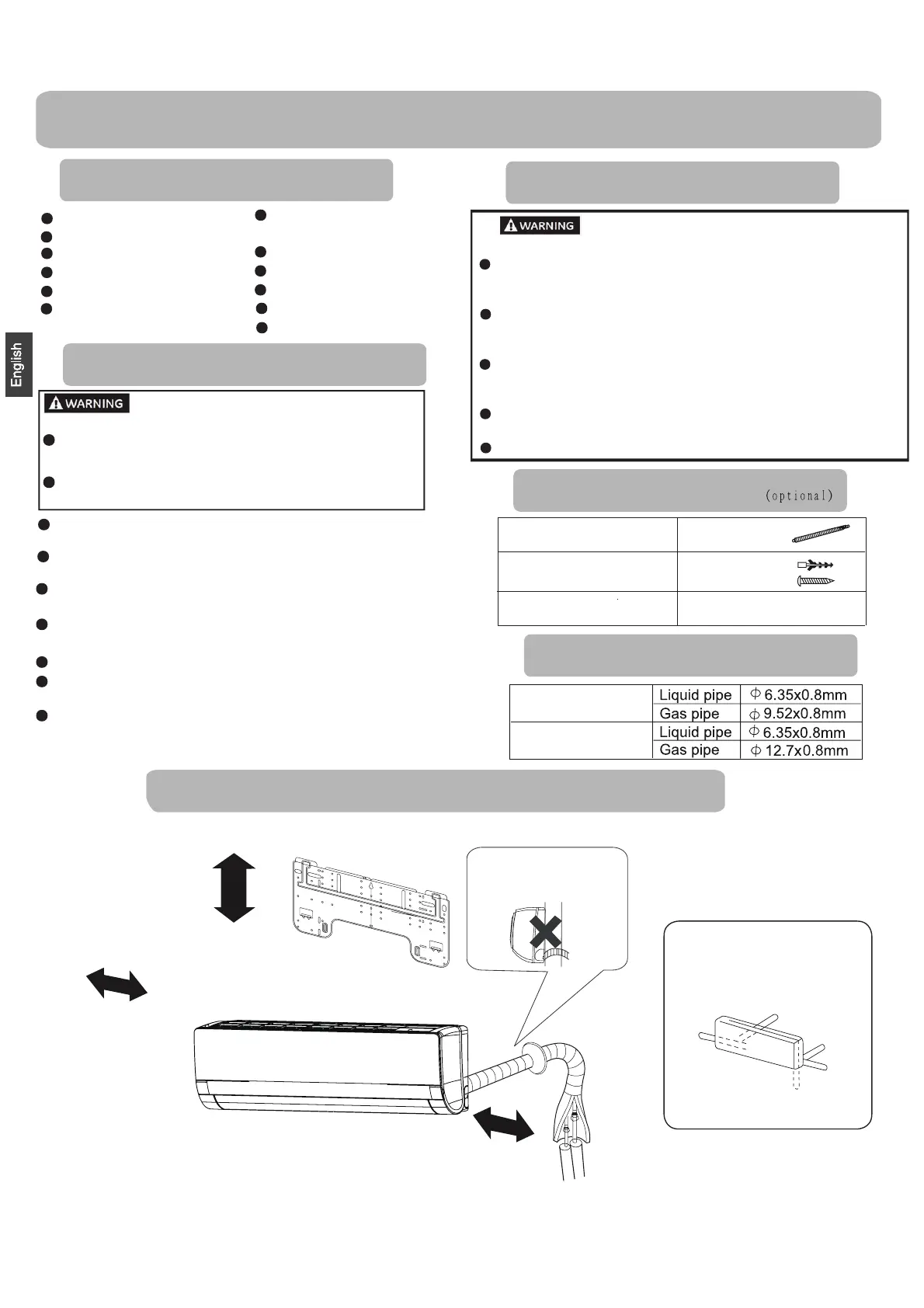 English

WARNING

WARNING

(optional)

| | Liquid pipe | $\phi$ 6.35x0.8mm |
|---|---|---|
| | Gas pipe | $\phi$ 9.52x0.8mm |
| | Liquid pipe | $\phi$ 6.35x0.8mm |
| | Gas pipe | $\phi$ 12.7x0.8mm |