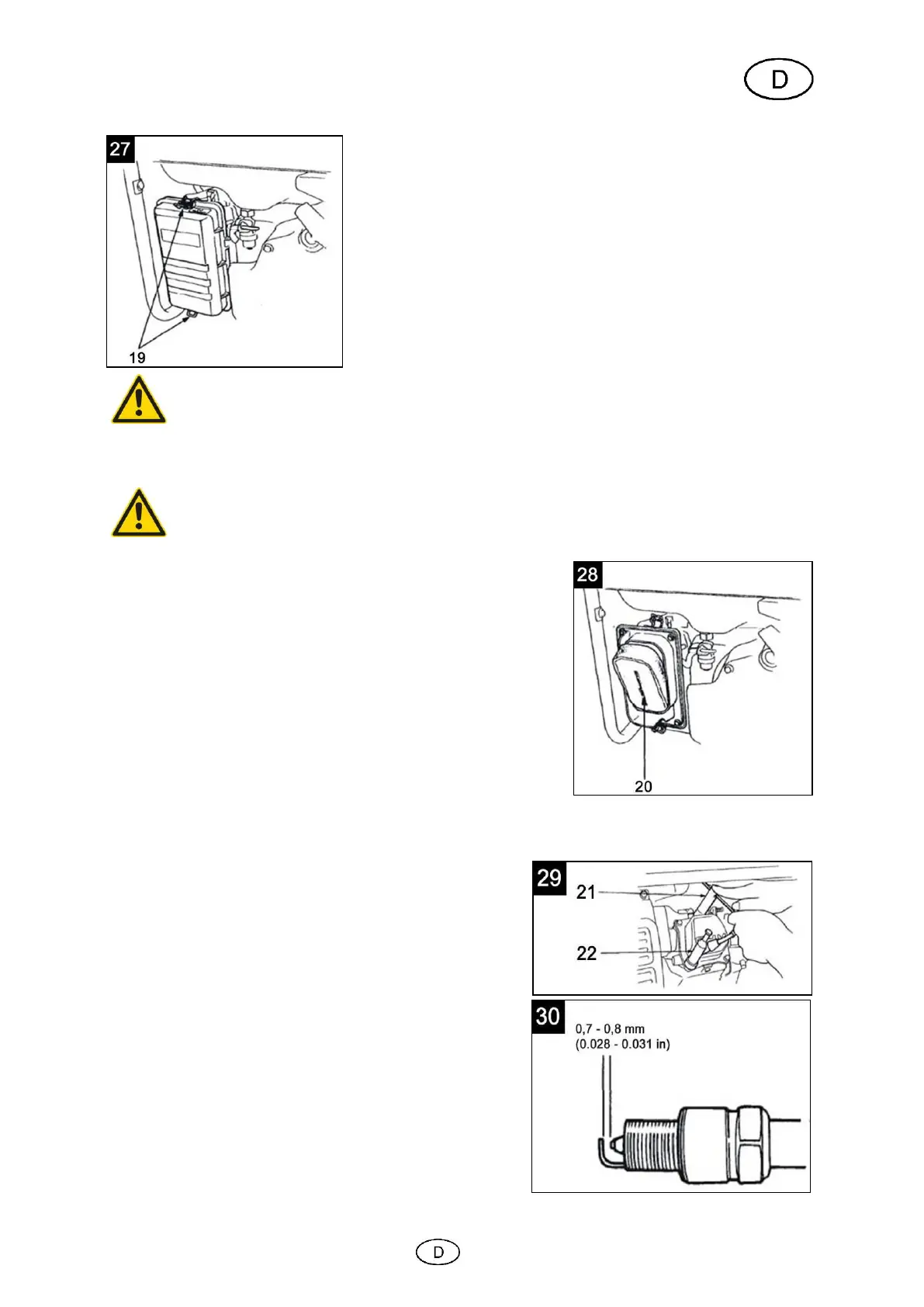 D

27

19

28

20

29

21

22

30

0,7 - 0,8 mm
(0.028 - 0.031 in)

D