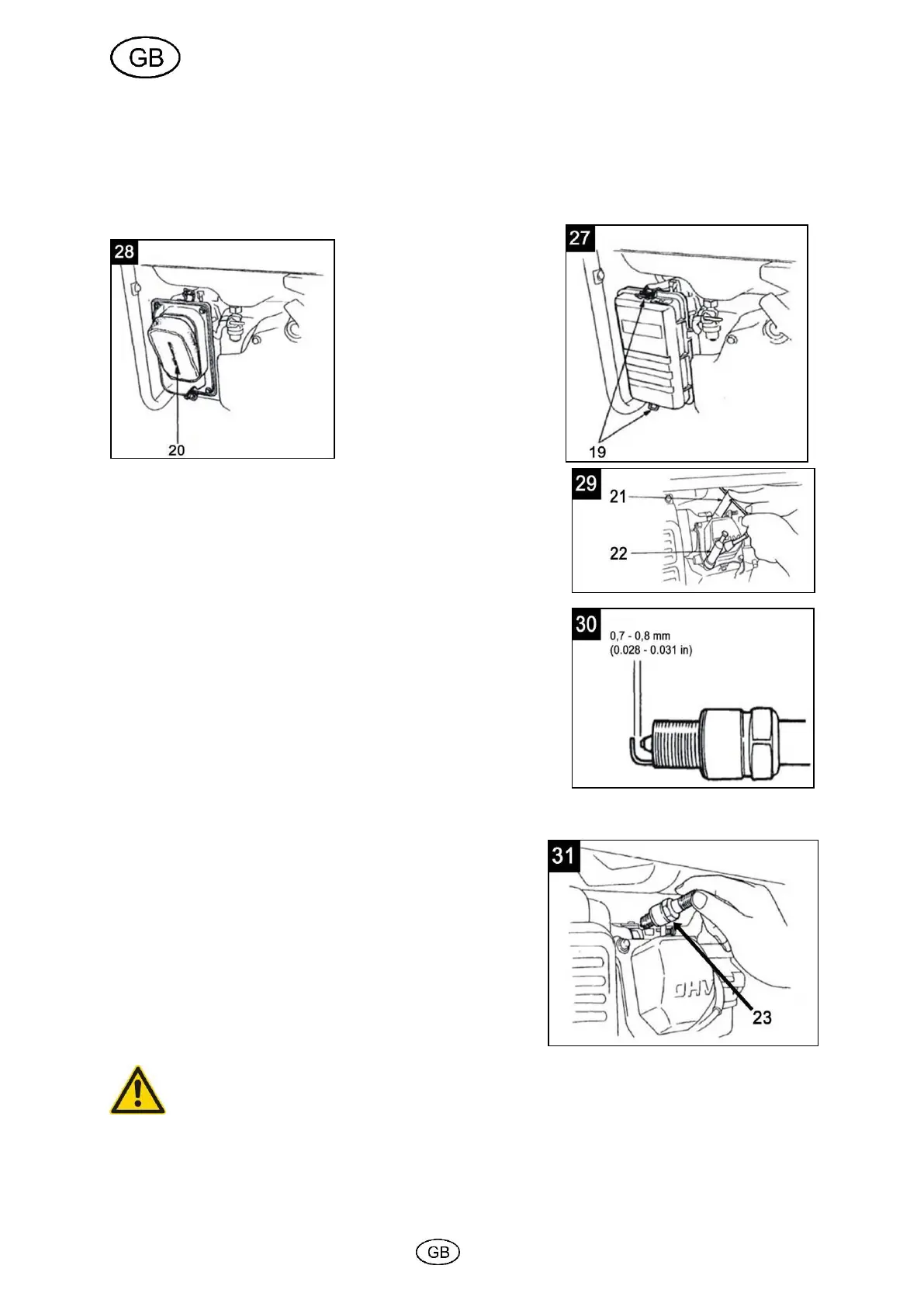 GB

28

20

27

19

29

21

22

30

0,7 - 0,8 mm
(0.028 - 0.031 in)

31

OHV

23

GB