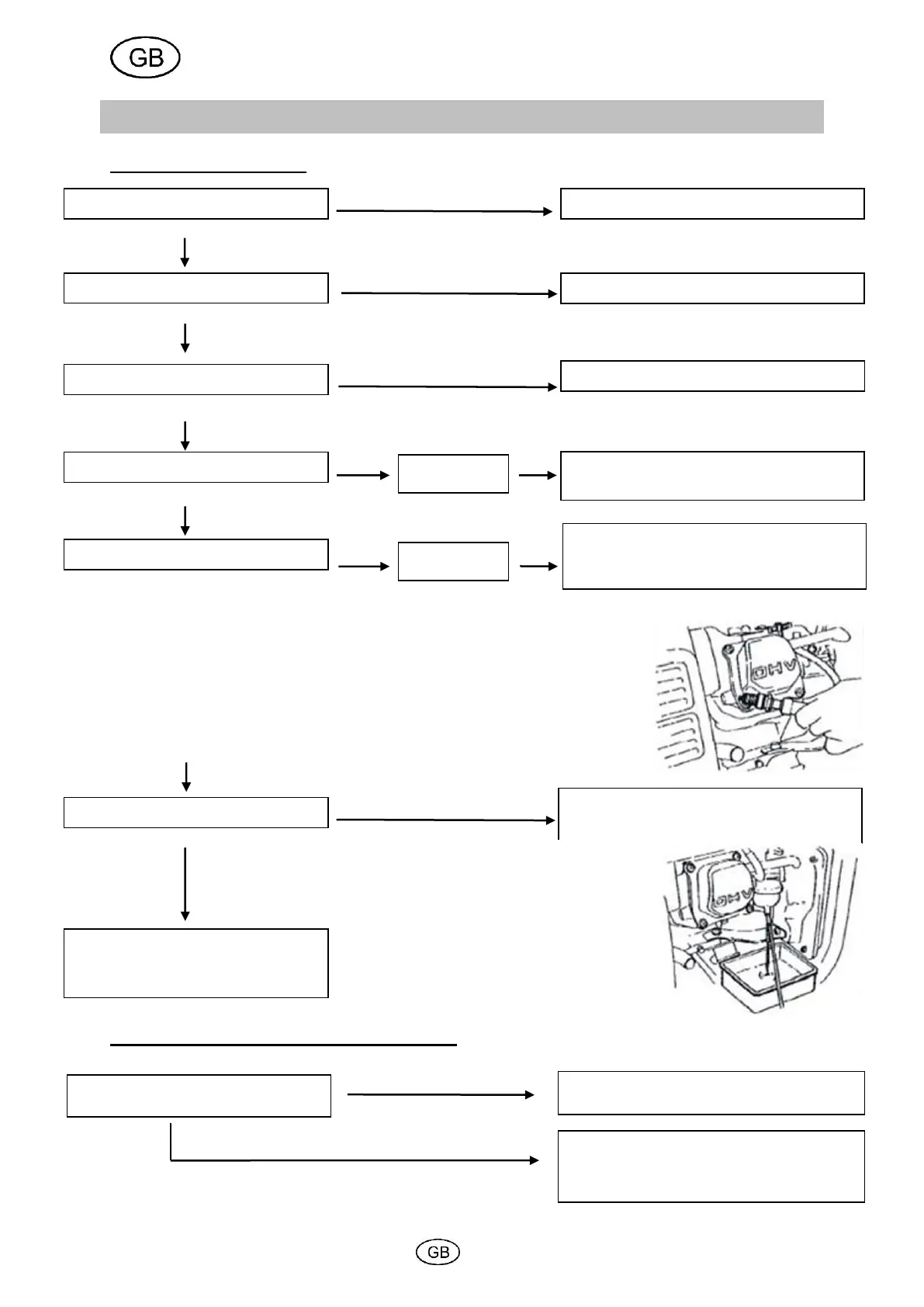 GB

OHV

OHV

GB