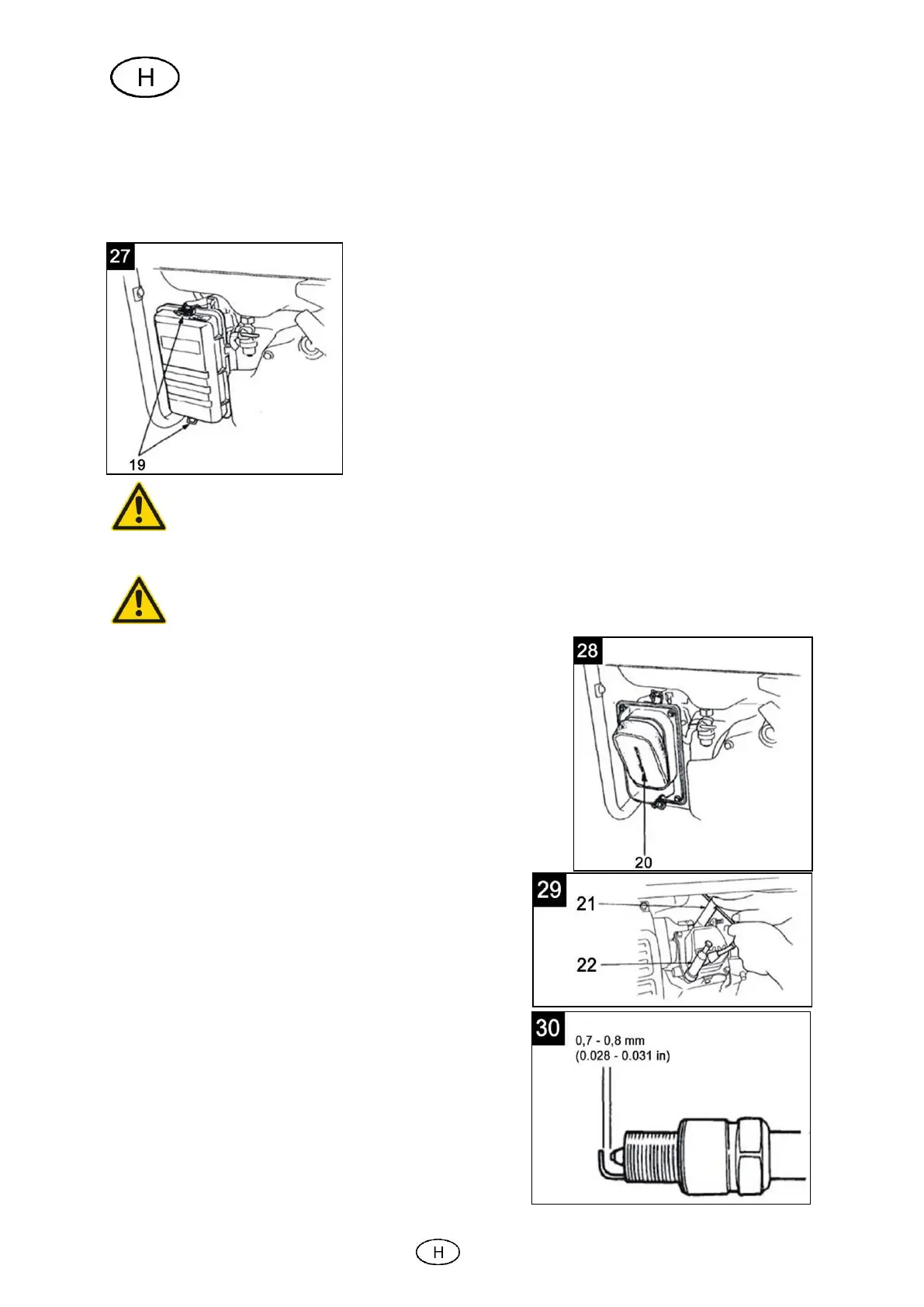 H

27

19

28

20

29

21

22

30

0,7 - 0,8 mm
(0.028 - 0.031 in)

H