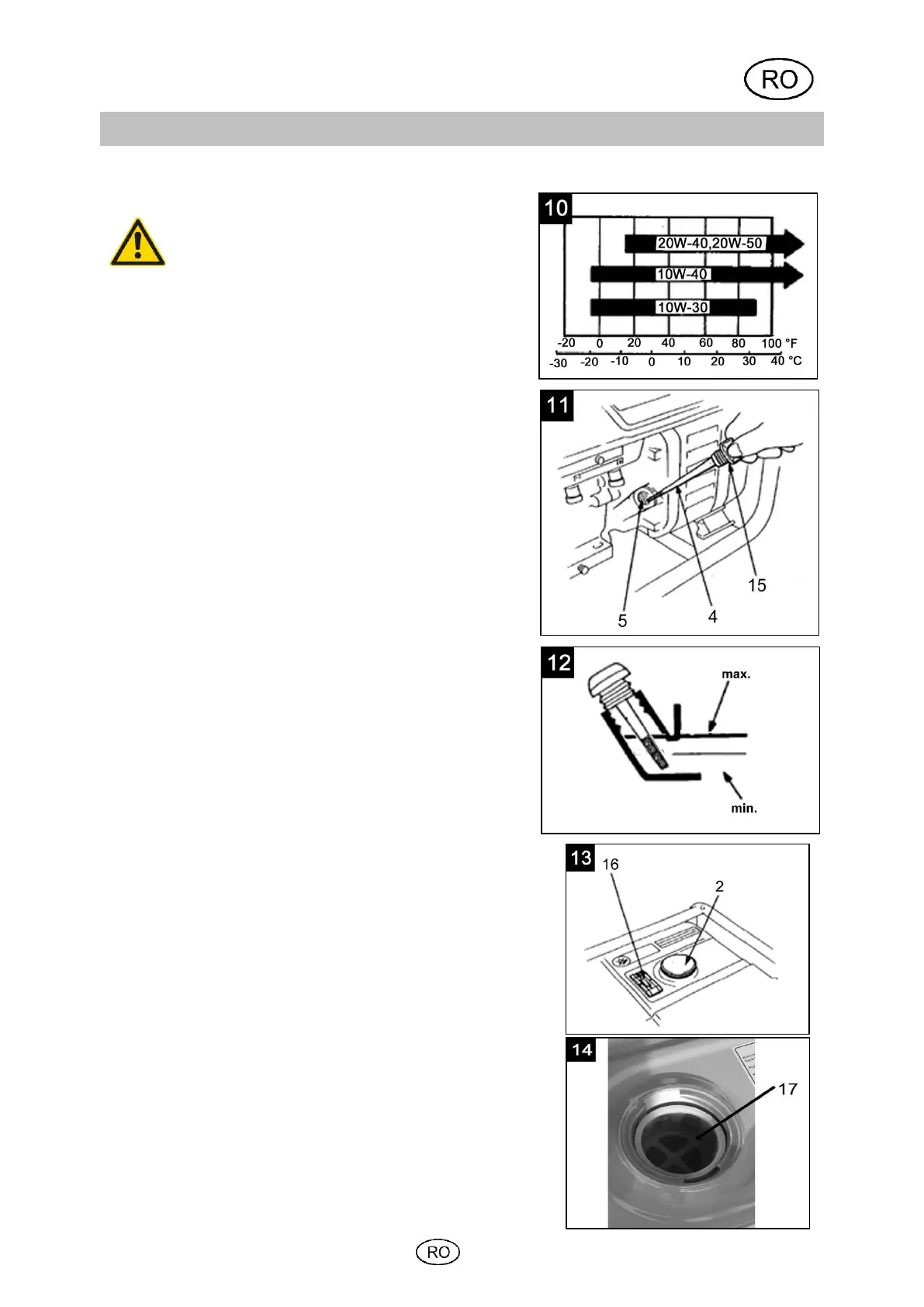 RO

10

20W-40,20W-50

10W-40

10W-30

-20 0 20 40 60 80 100 °F

-30 -20 -10 0 10 20 30 40 °C

11

5

4

15

12

max.

min.

13

16

2

14

17

RO