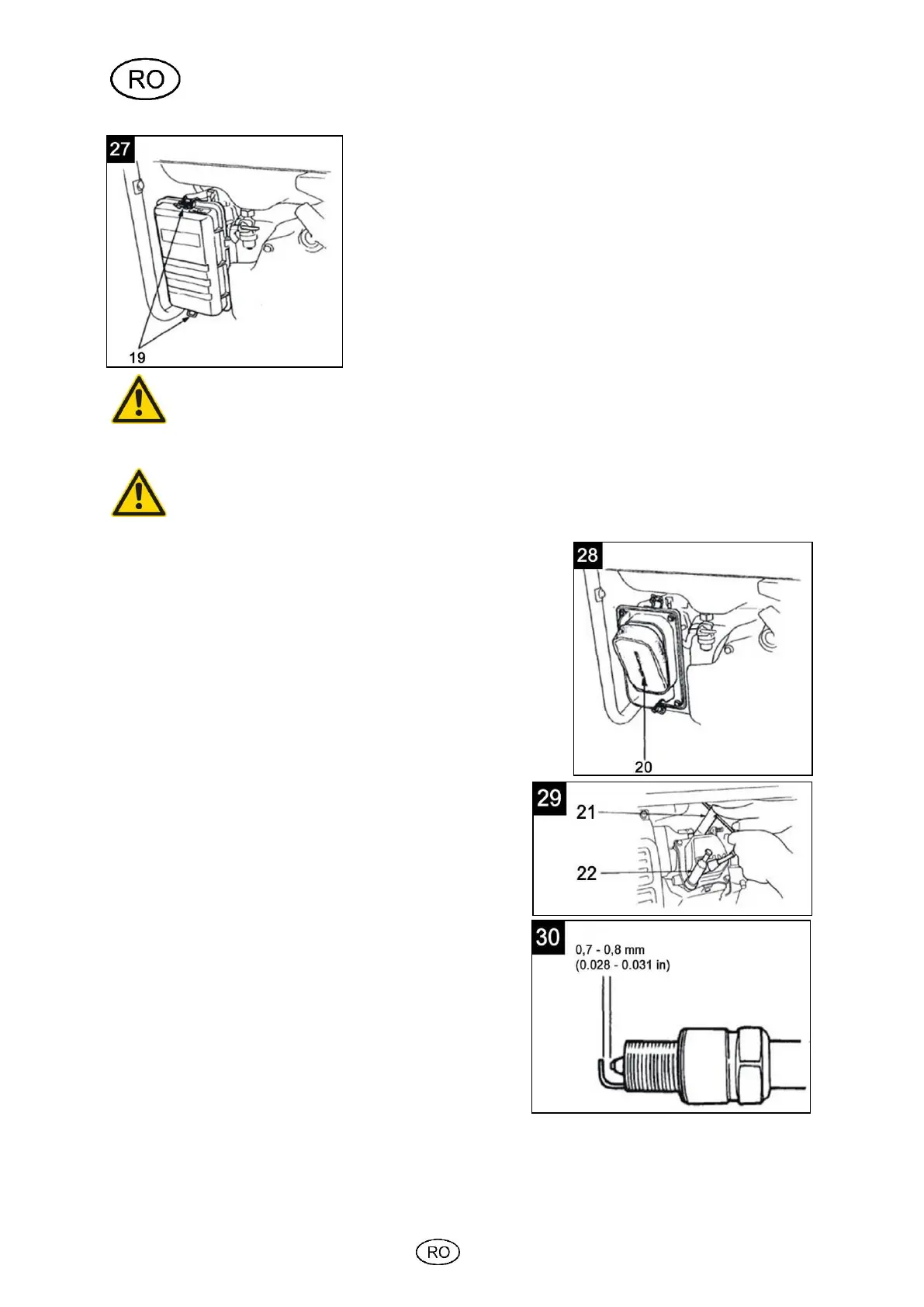 RO

27

19

28

20

29

21

22

30

0,7 - 0,8 mm
(0.028 - 0.031 in)

RO