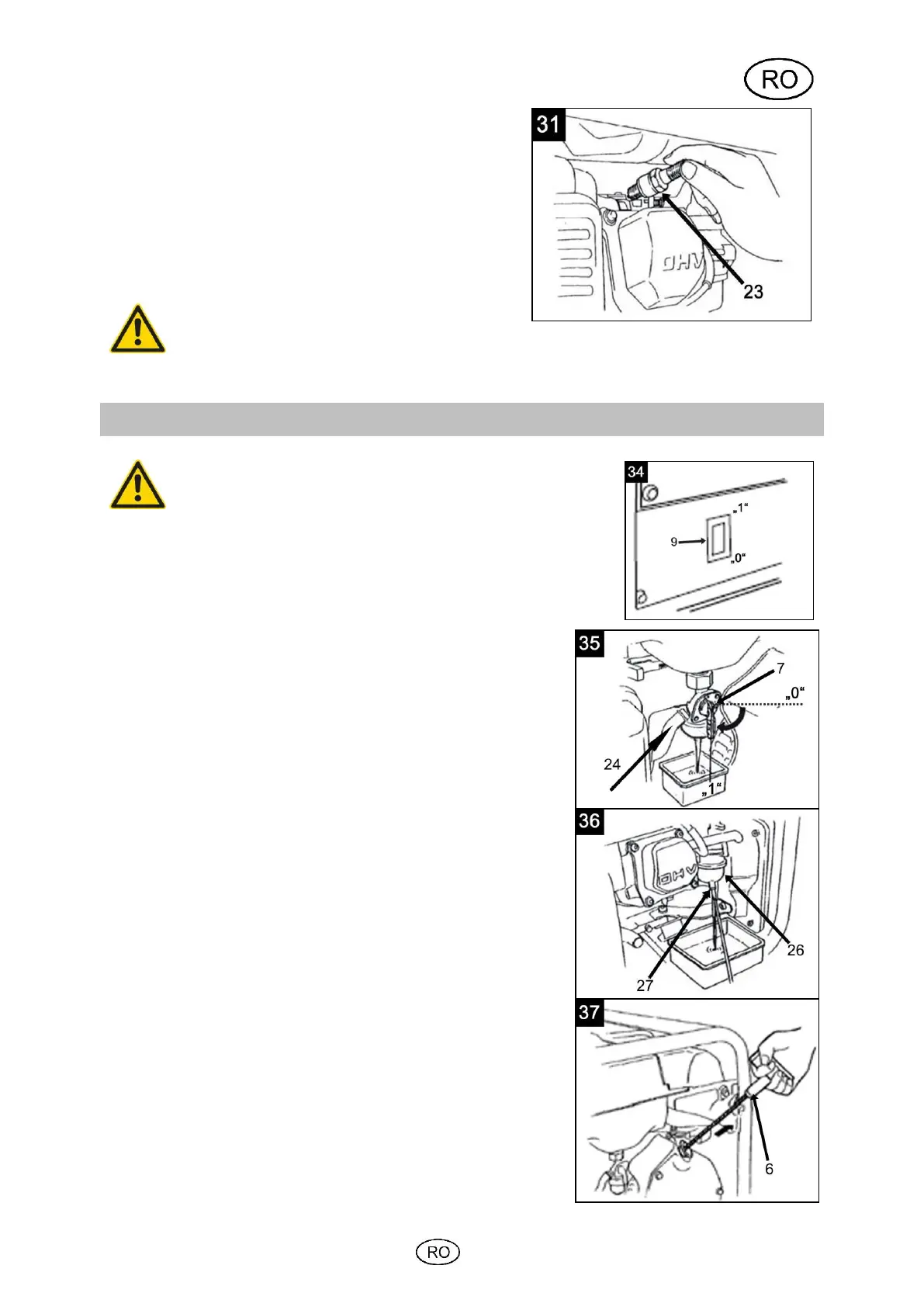 RO

31

OHV

23

34

„1“

9

„0“

35

7

„0“

24

„1“

36

OHV

26

27

37

6

RO