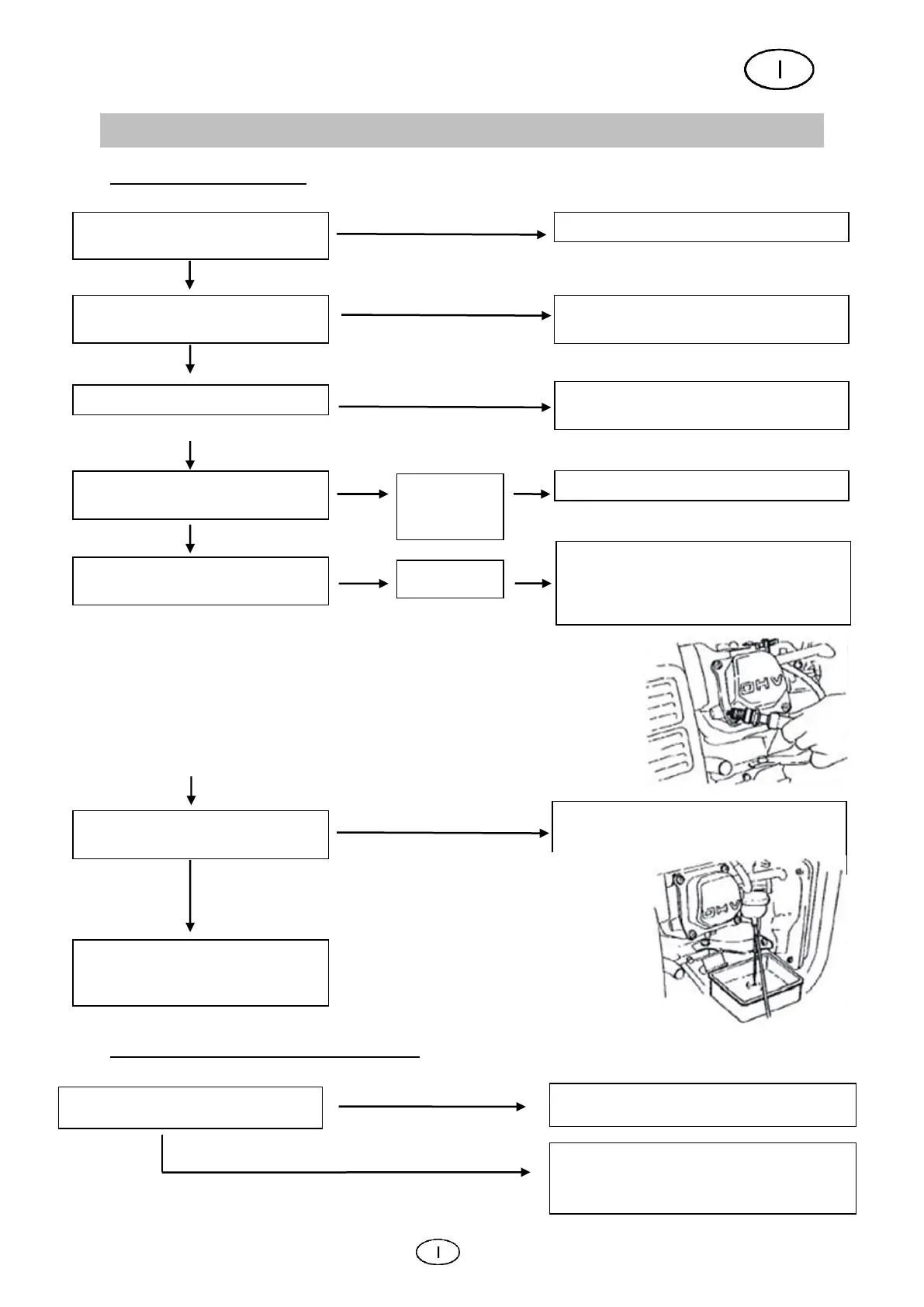 I

OHV

OHV

I