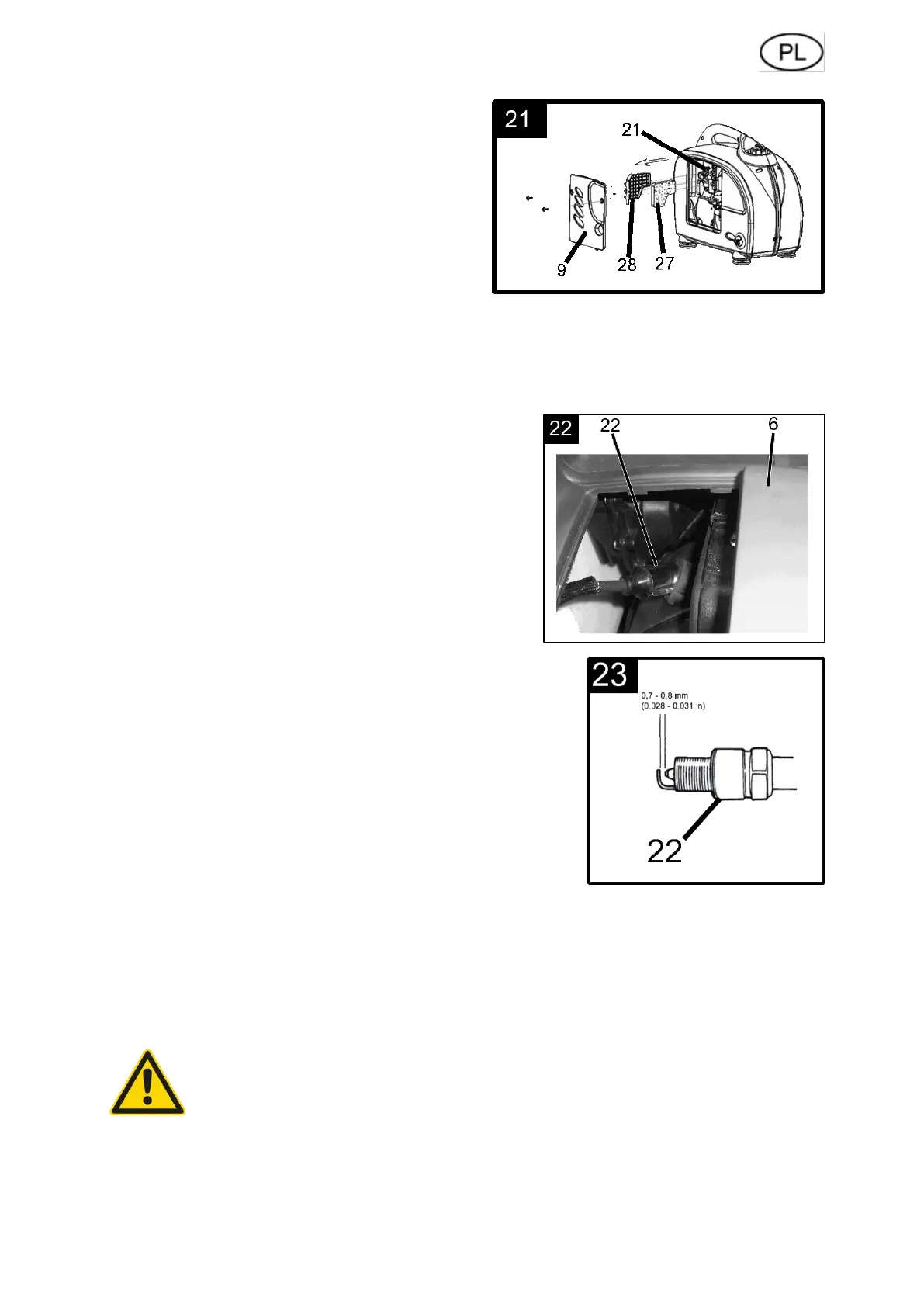 PL

21

21

9

28

27

22

22

6

23

0,7 - 0,8 mm
(0.028 - 0.031 in)

22