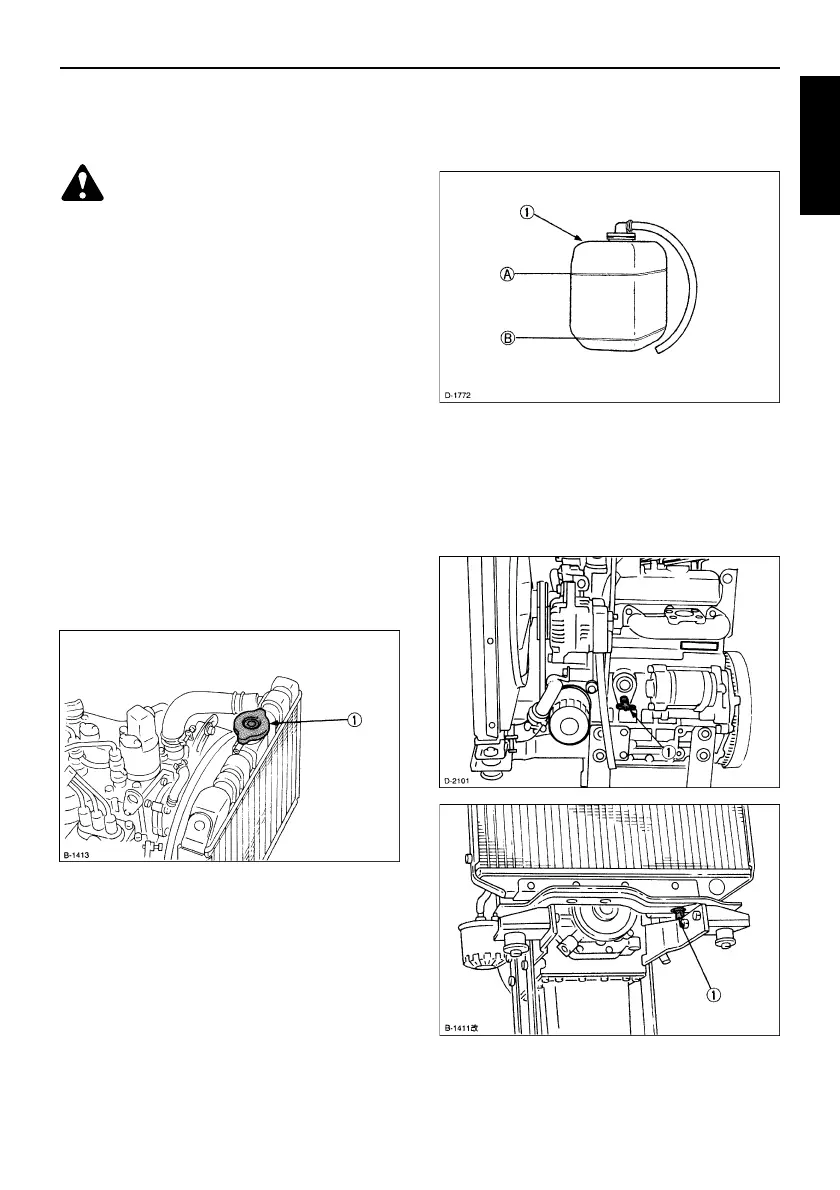 ①

Ⓐ

Ⓑ

D-1772

①

B-1413

①

D-2101

①

B-1411改