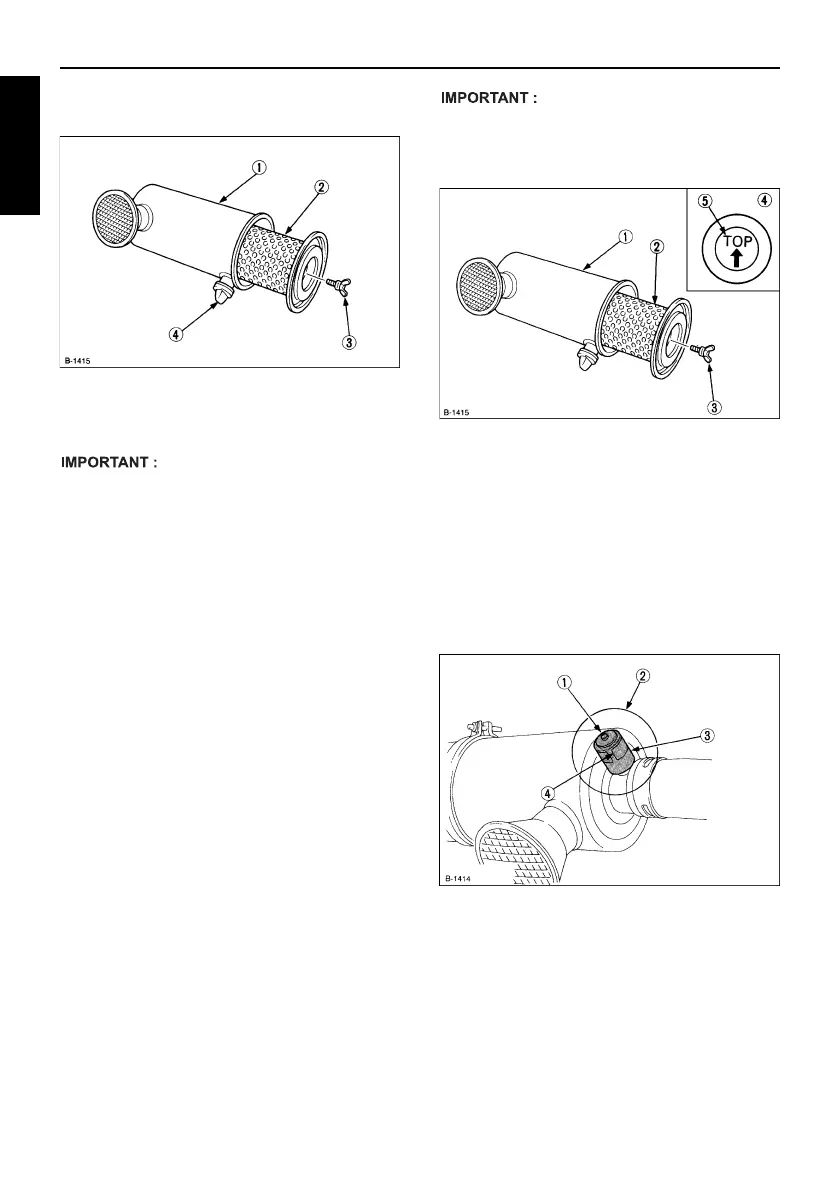 ①
②
④
③
B-1415

IMPORTANT :

IMPORTANT :

⑤
④
TOP
①
②
③
B-1415

①
②
③
④
B-1414