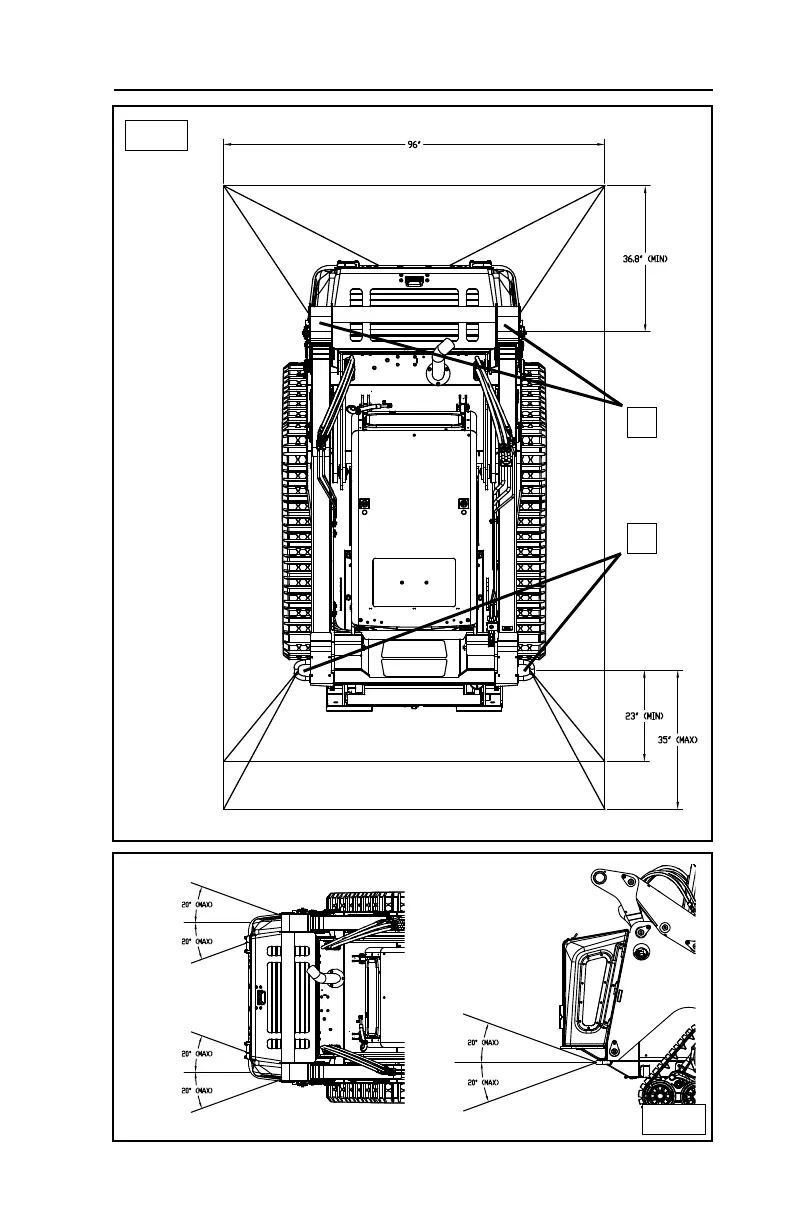 96"

36.8" (MIN)

23" (MIN)

35" (MAX)

20° (MAX)

20° (MAX)

20° (MAX)

20° (MAX)

20° (MAX)

20° (MAX)