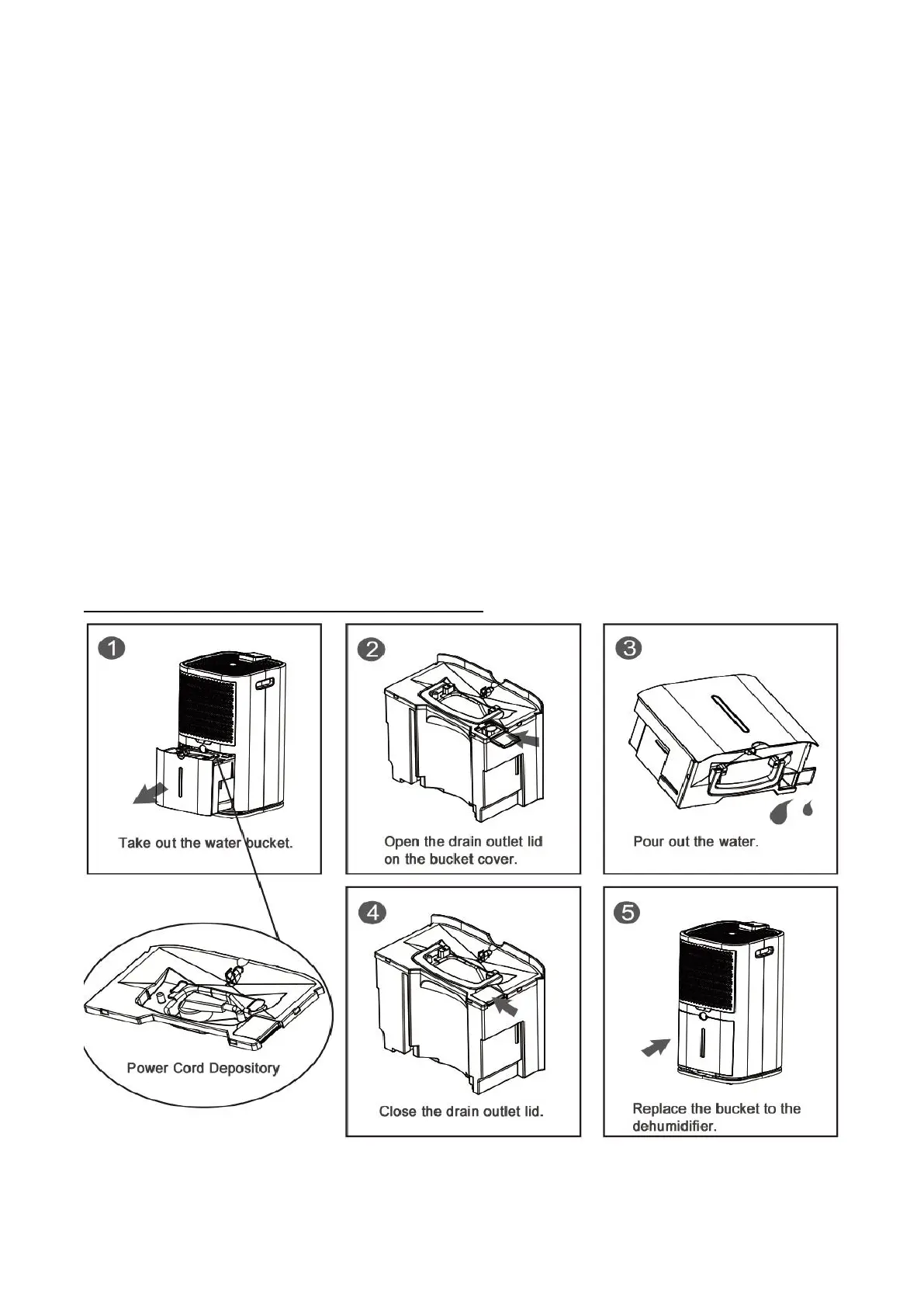 1

Take out the water bucket.

2

Open the drain outlet lid on the bucket cover.

3

Pour out the water.

Power Cord Depository

4

Close the drain outlet lid.

5

Replace the bucket to the dehumidifier.