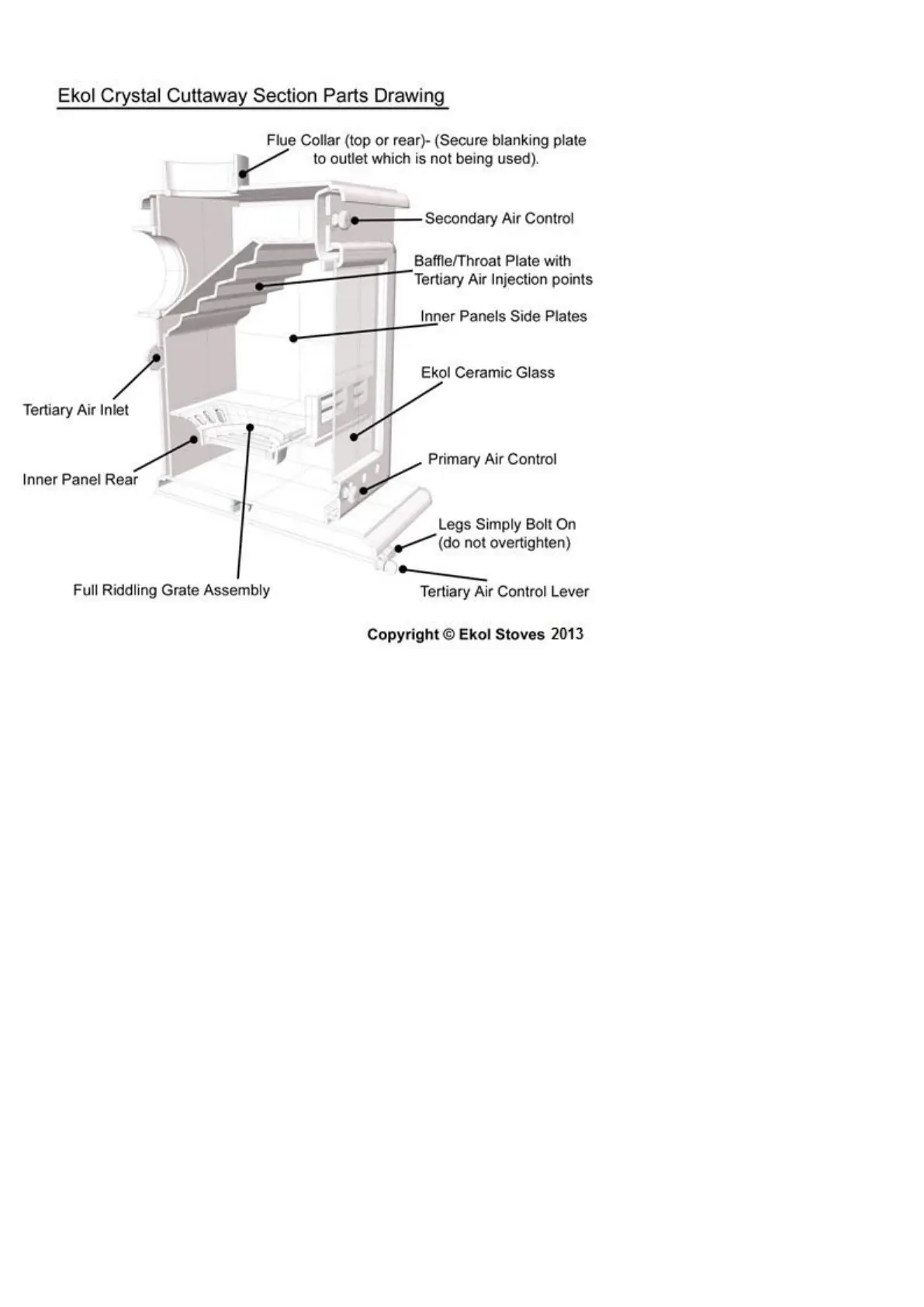 Ekol Crystal Cuttaway Section Parts Drawing

Flue Collar (top or rear)- (Secure blanking plate to outlet which is not being used).

Secondary Air Control

Baffle/Throat Plate with Tertiary Air Injection points

Inner Panels Side Plates

Ekol Ceramic Glass

Tertiary Air Inlet

Inner Panel Rear

Primary Air Control

Legs Simply Bolt On (do not overtighten)

Full Riddling Grate Assembly

Tertiary Air Control Lever

Copyright © Ekol Stoves 2013