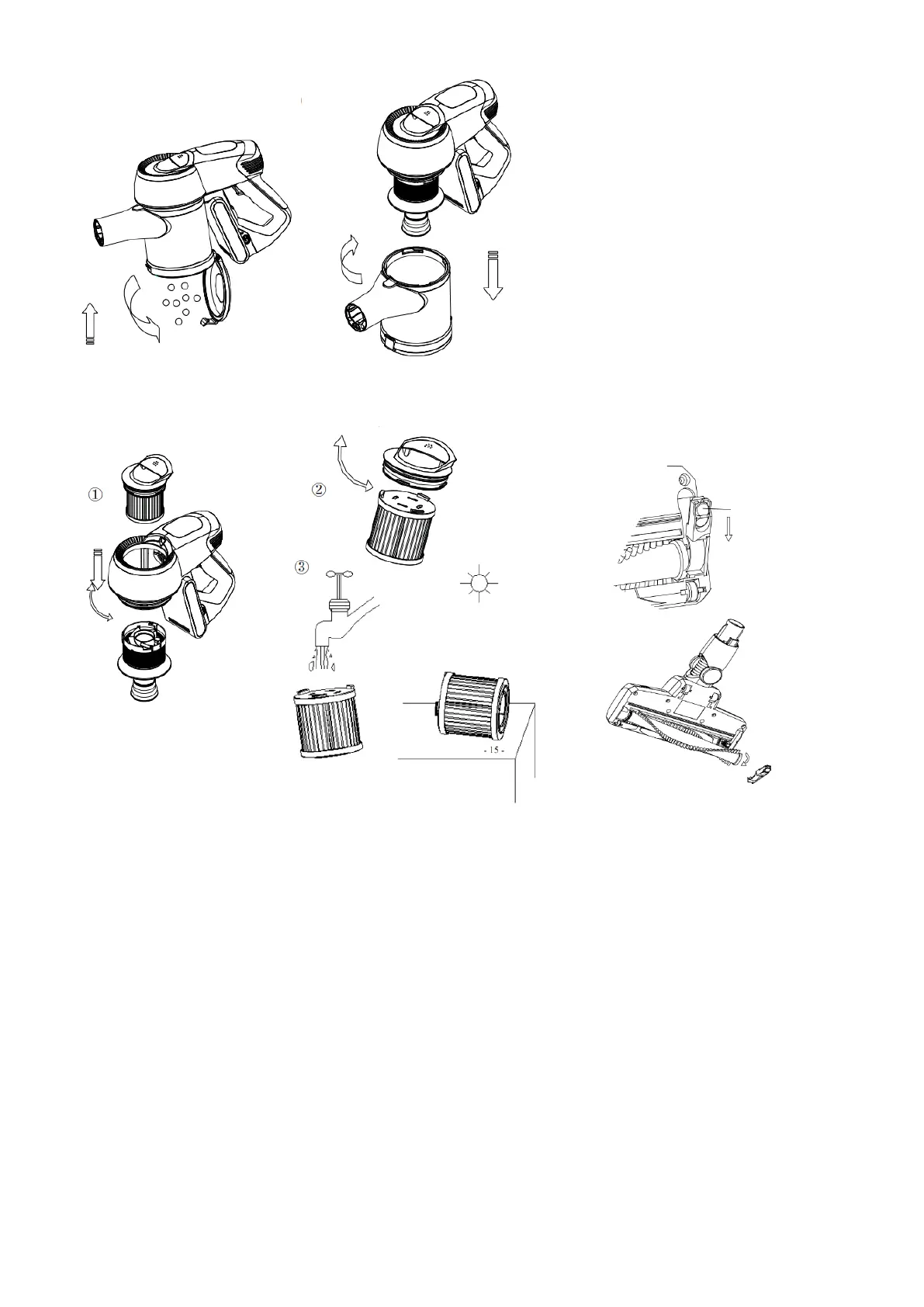 ①

②

③

- 15 -