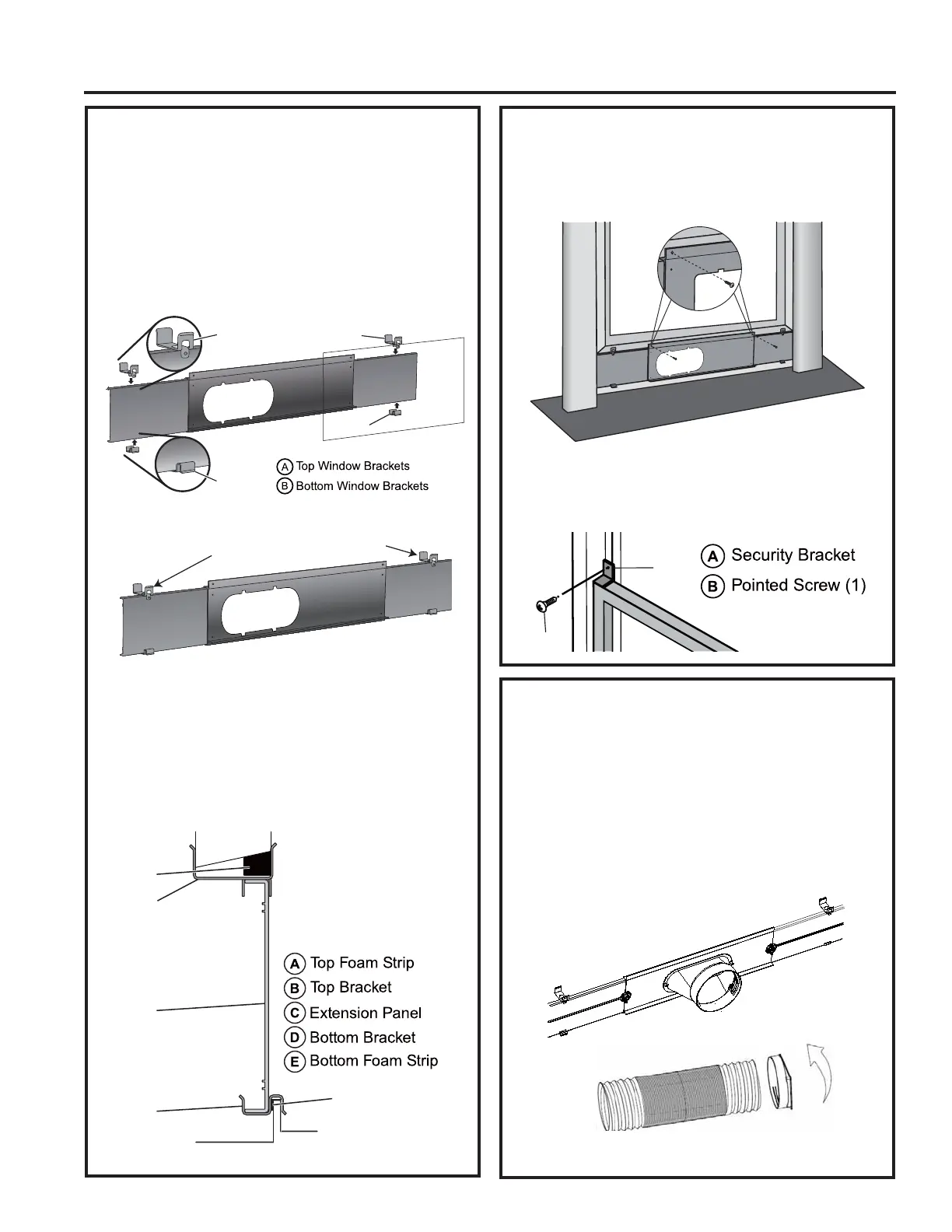 A Top Window Brackets
B Bottom Window Brackets

A Top Foam Strip
B Top Bracket
C Extension Panel
D Bottom Bracket
E Bottom Foam Strip

A Security Bracket
B Pointed Screw (1)