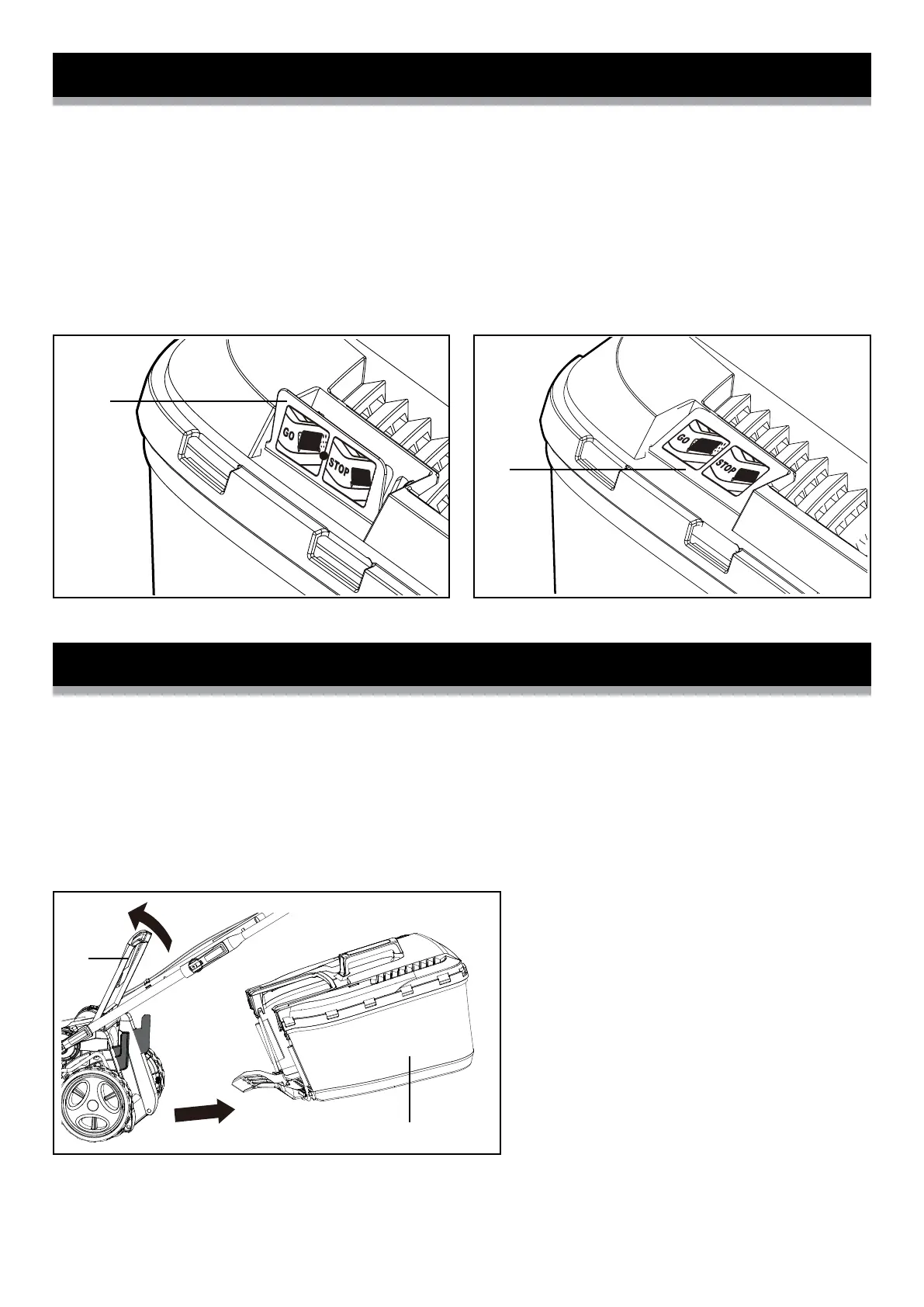 GO

STOP

GO

STOP