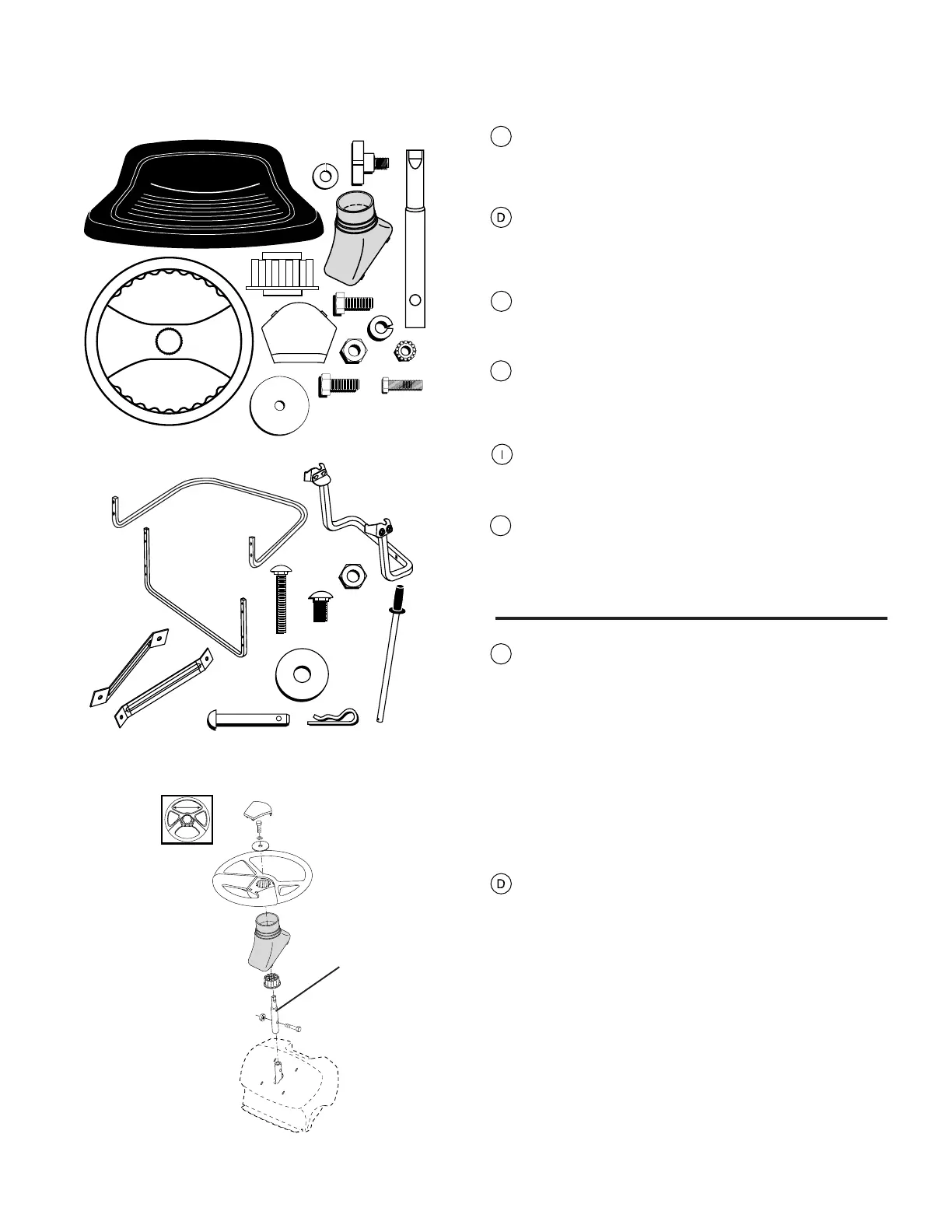 D

I

D