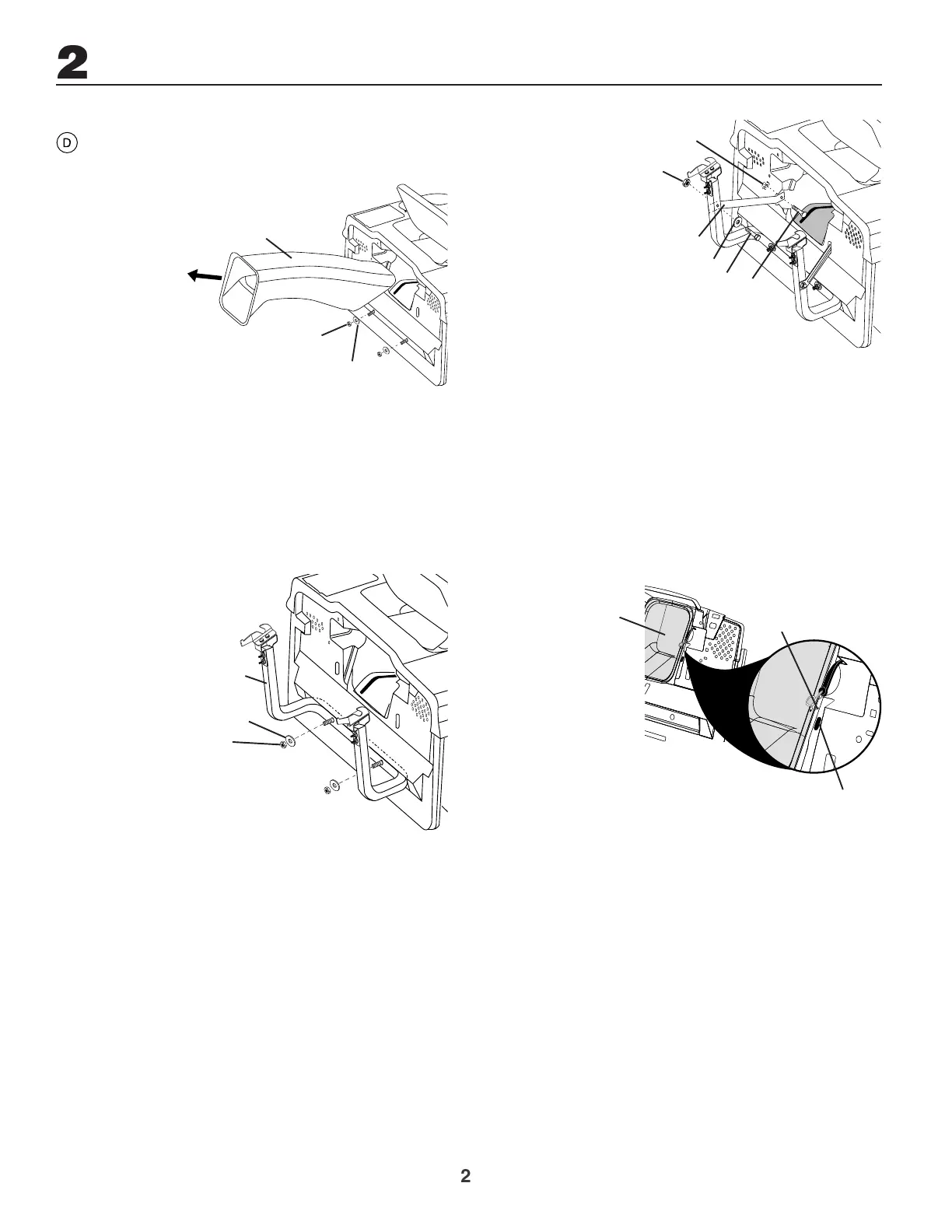 2

D

2