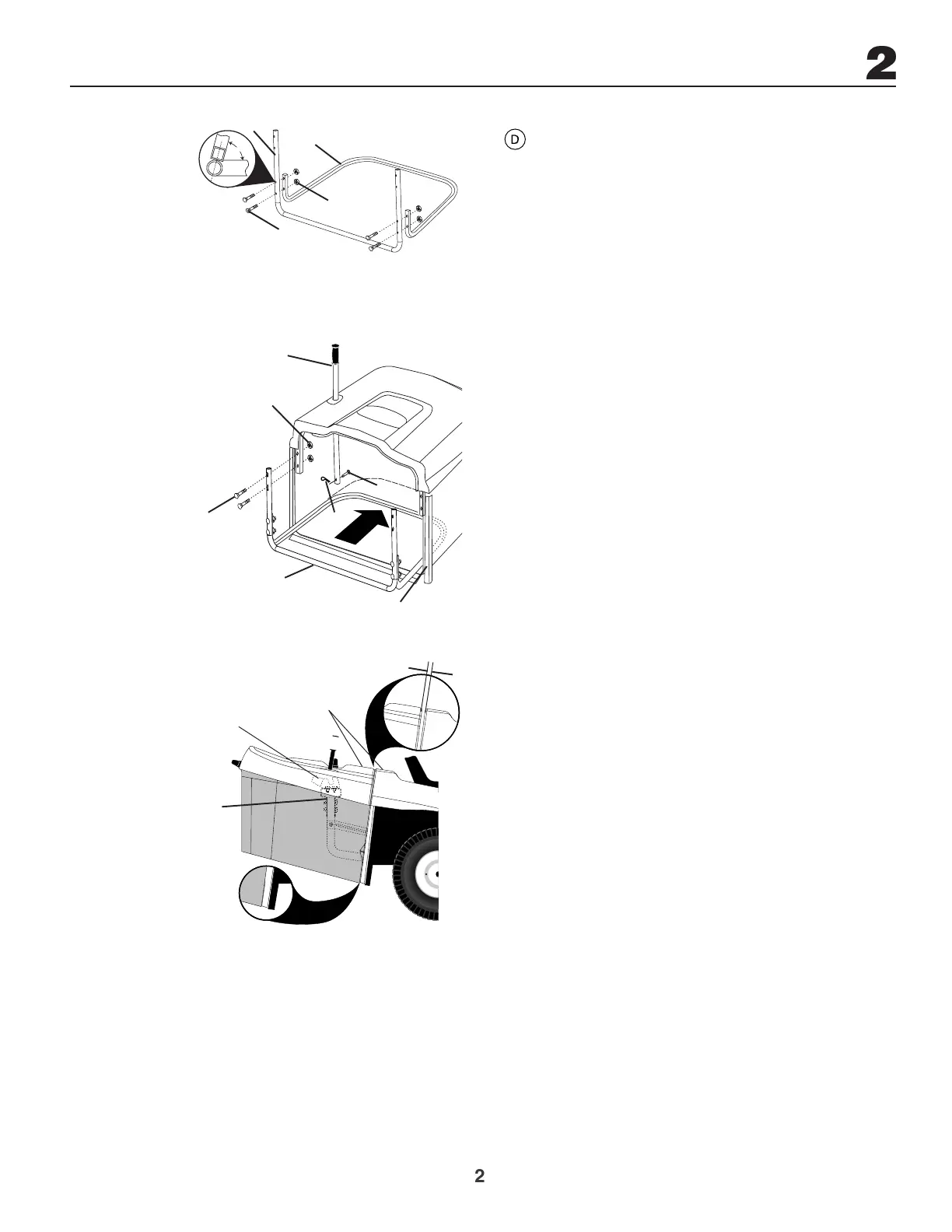 2

D

2