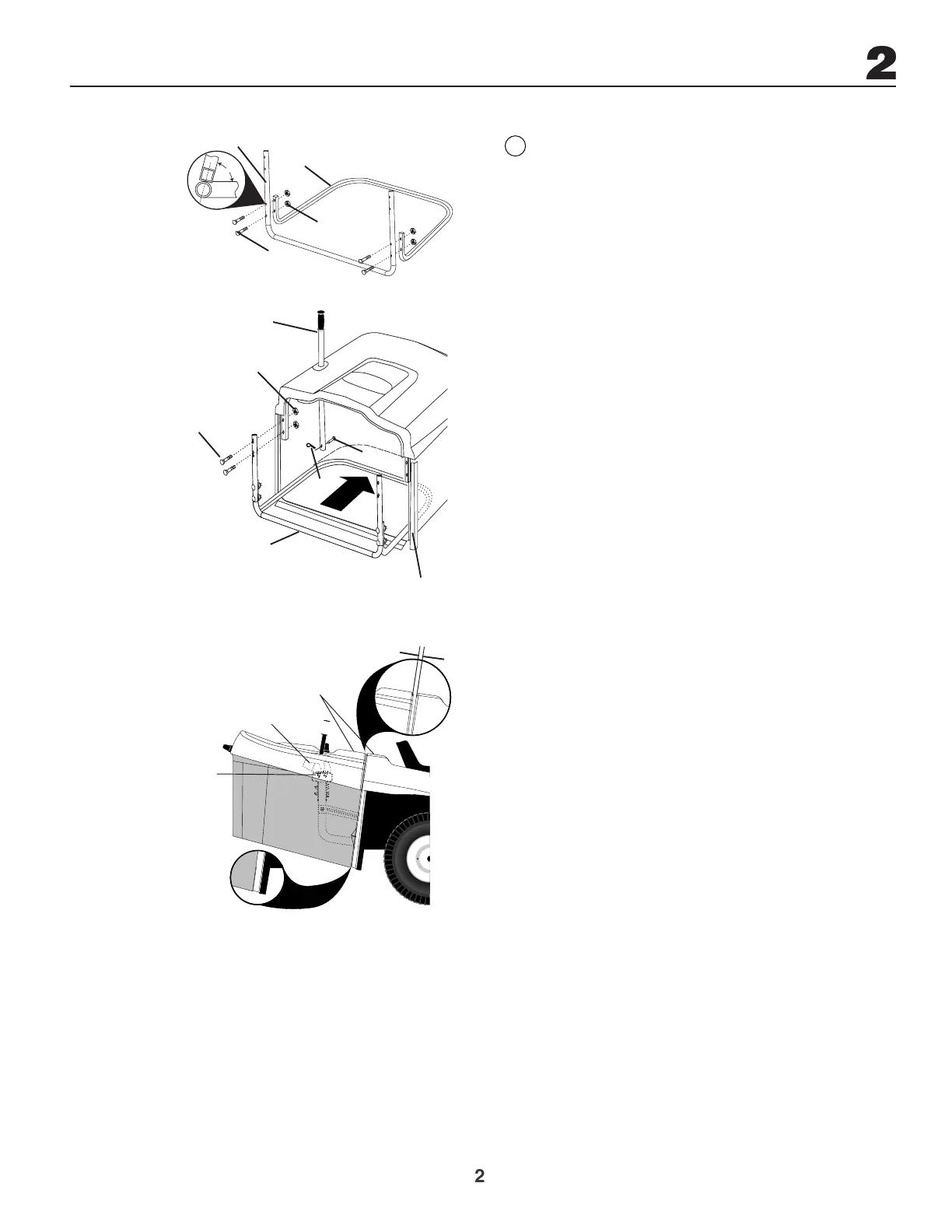 2

2