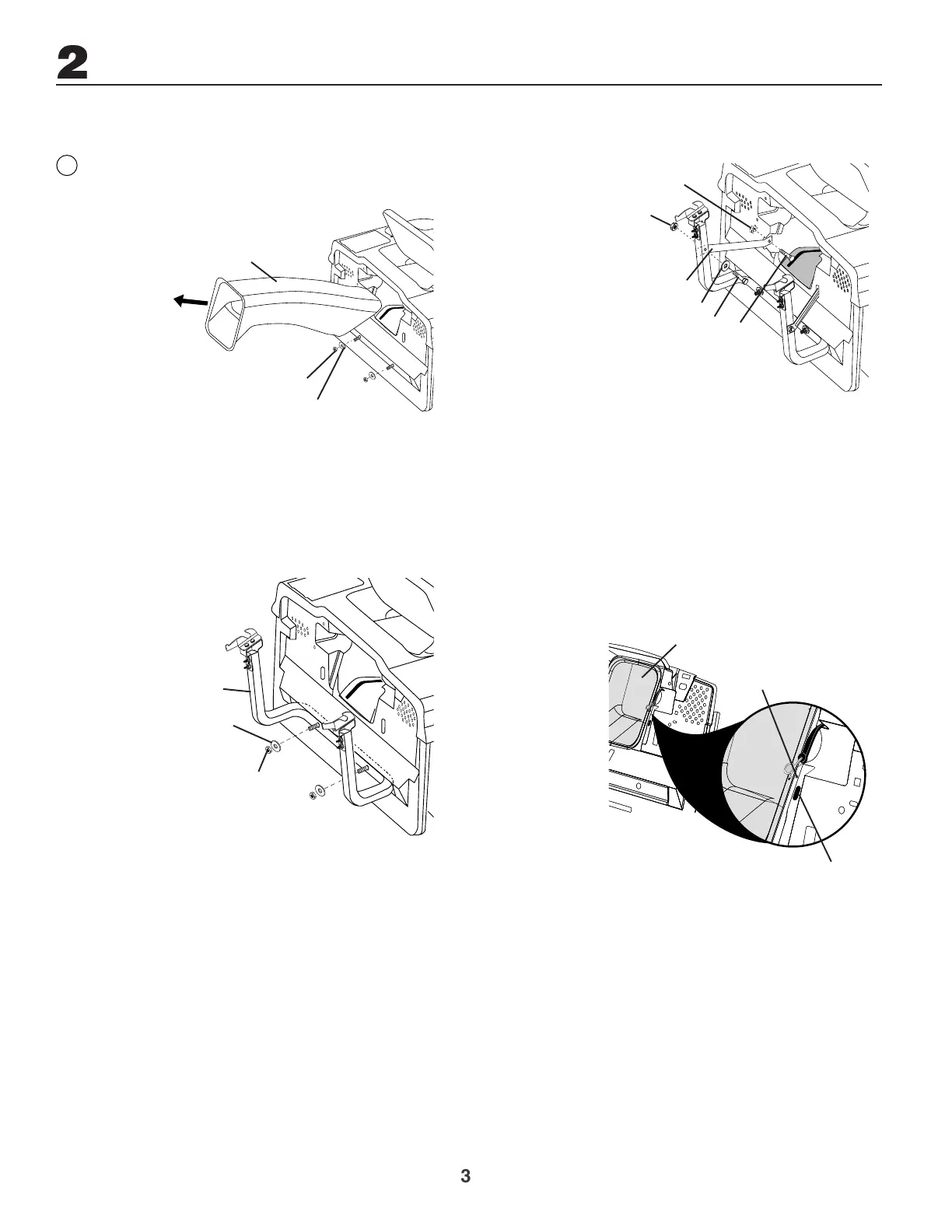 2

3