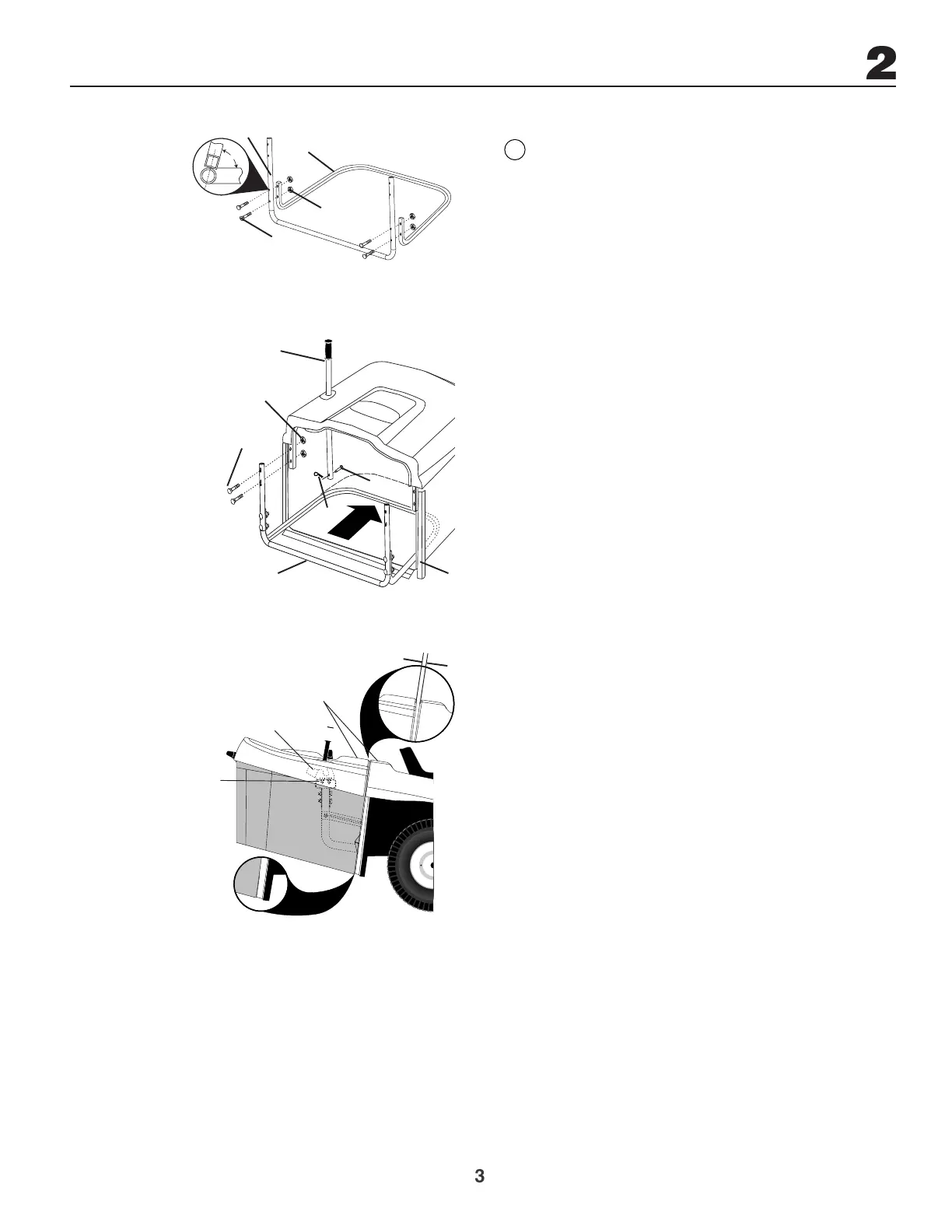 2

3