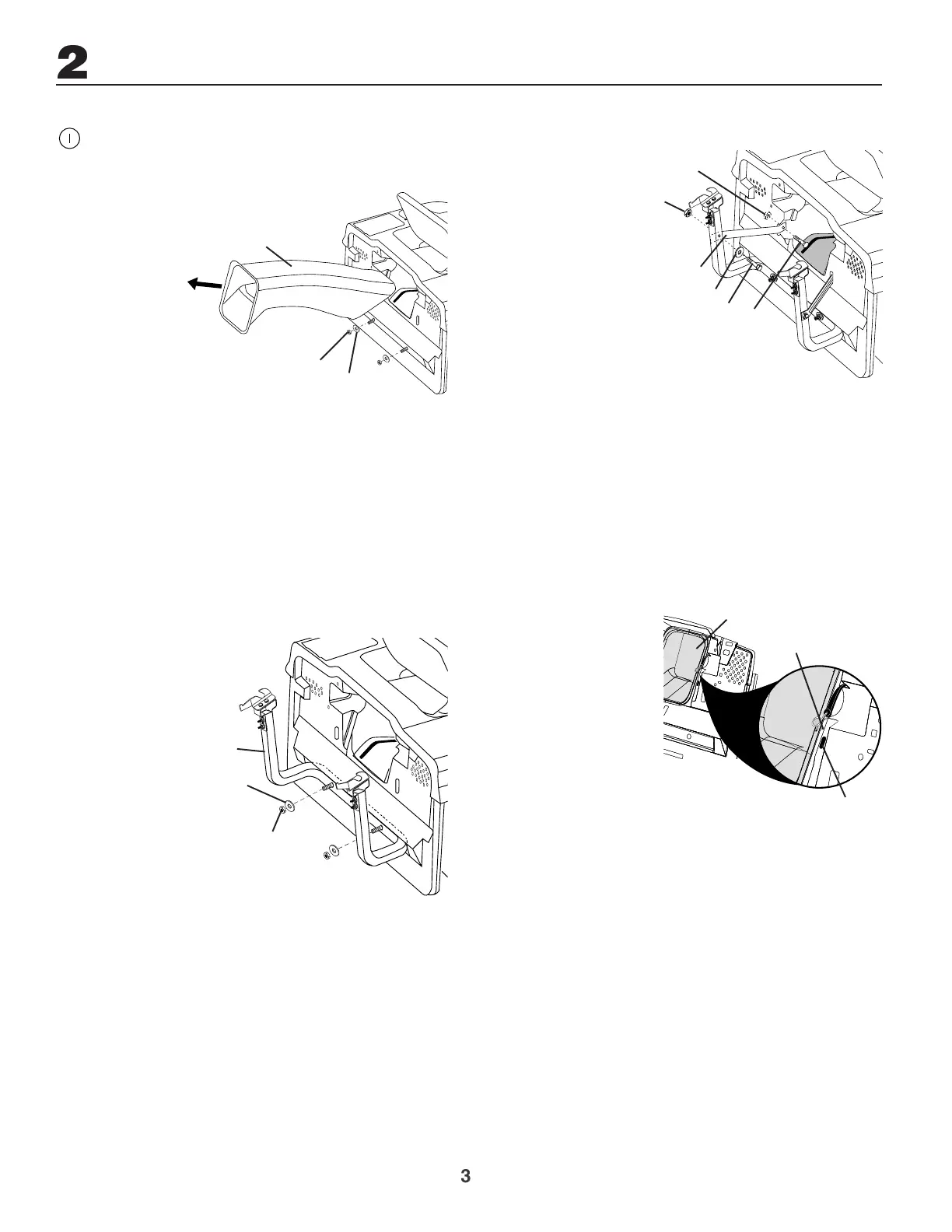 2

I

3