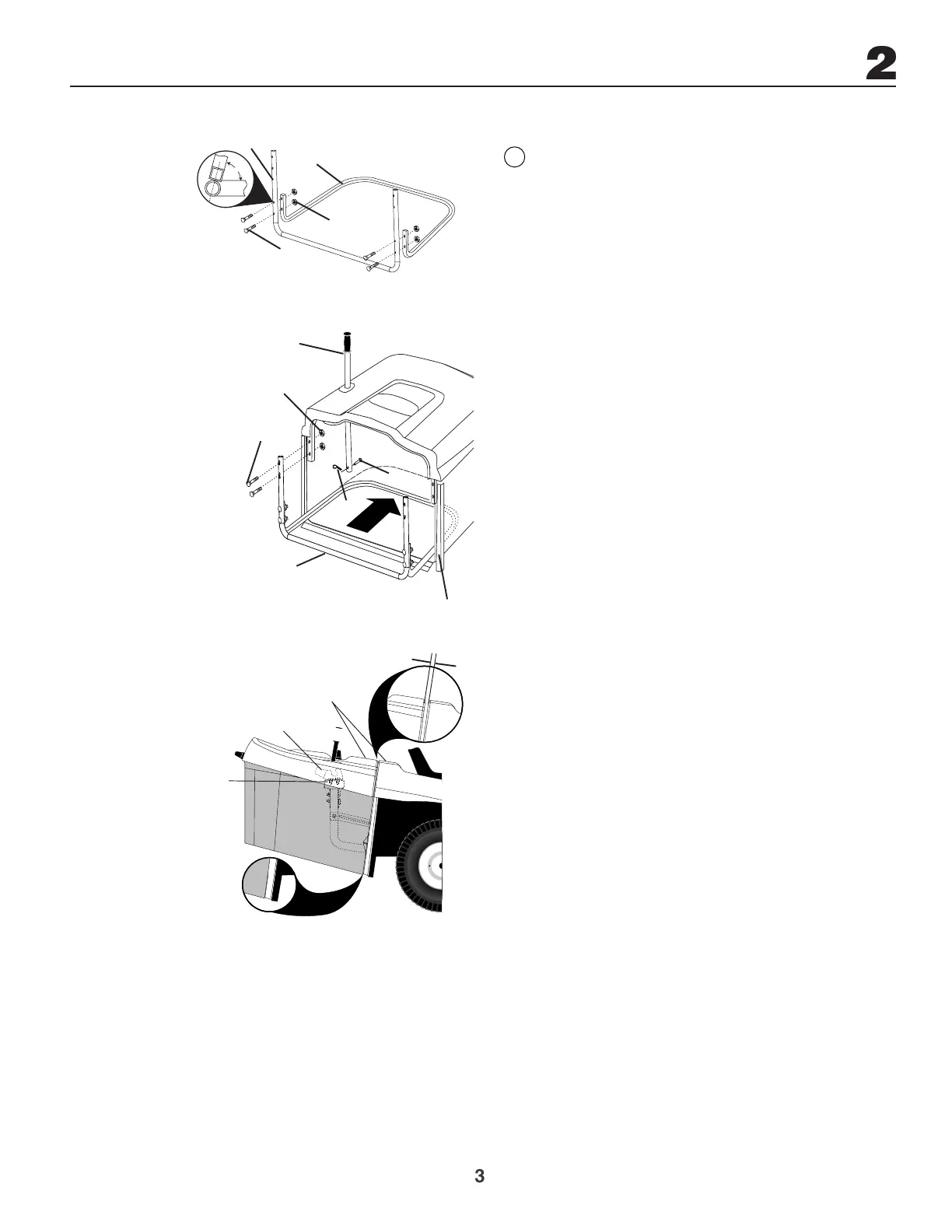 2

3