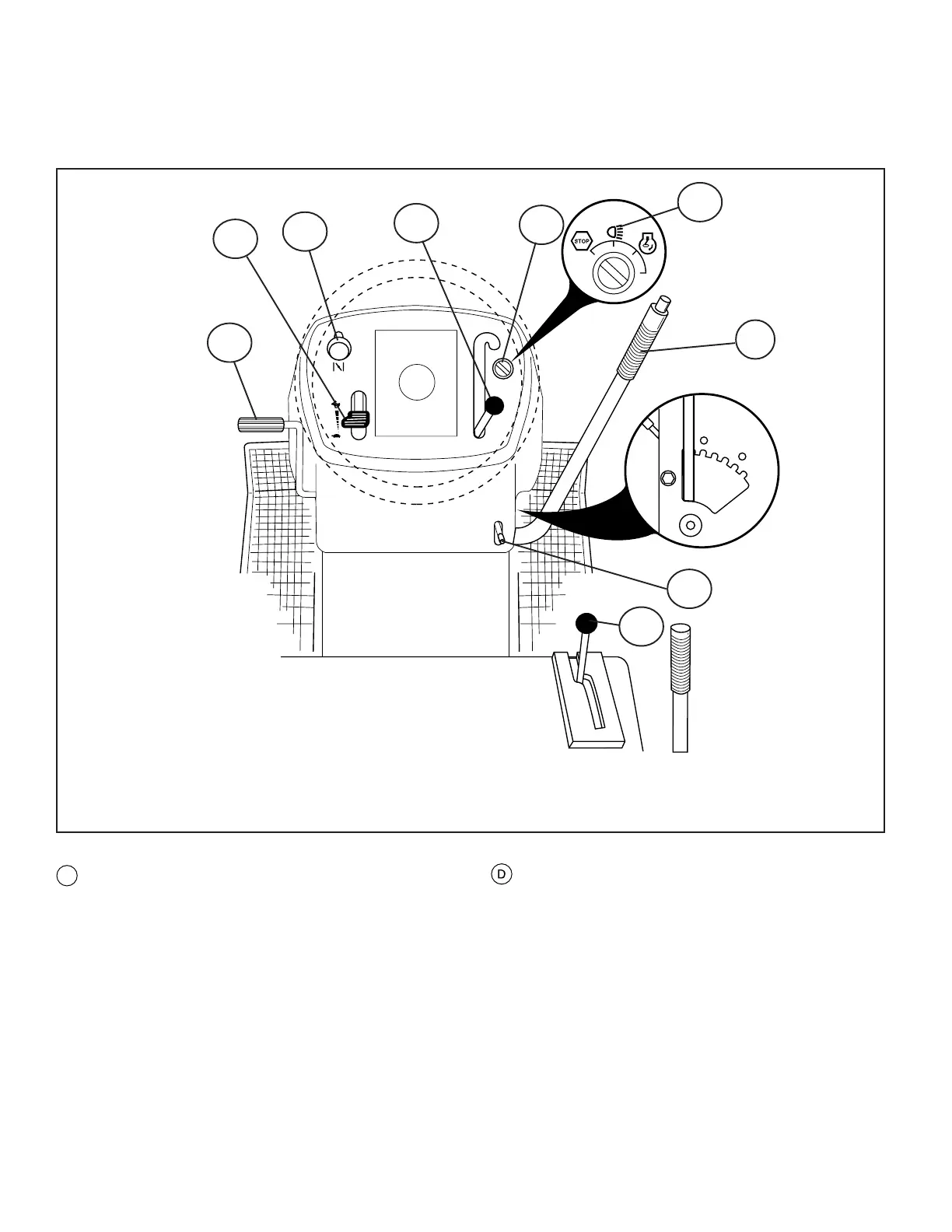 STOP

D