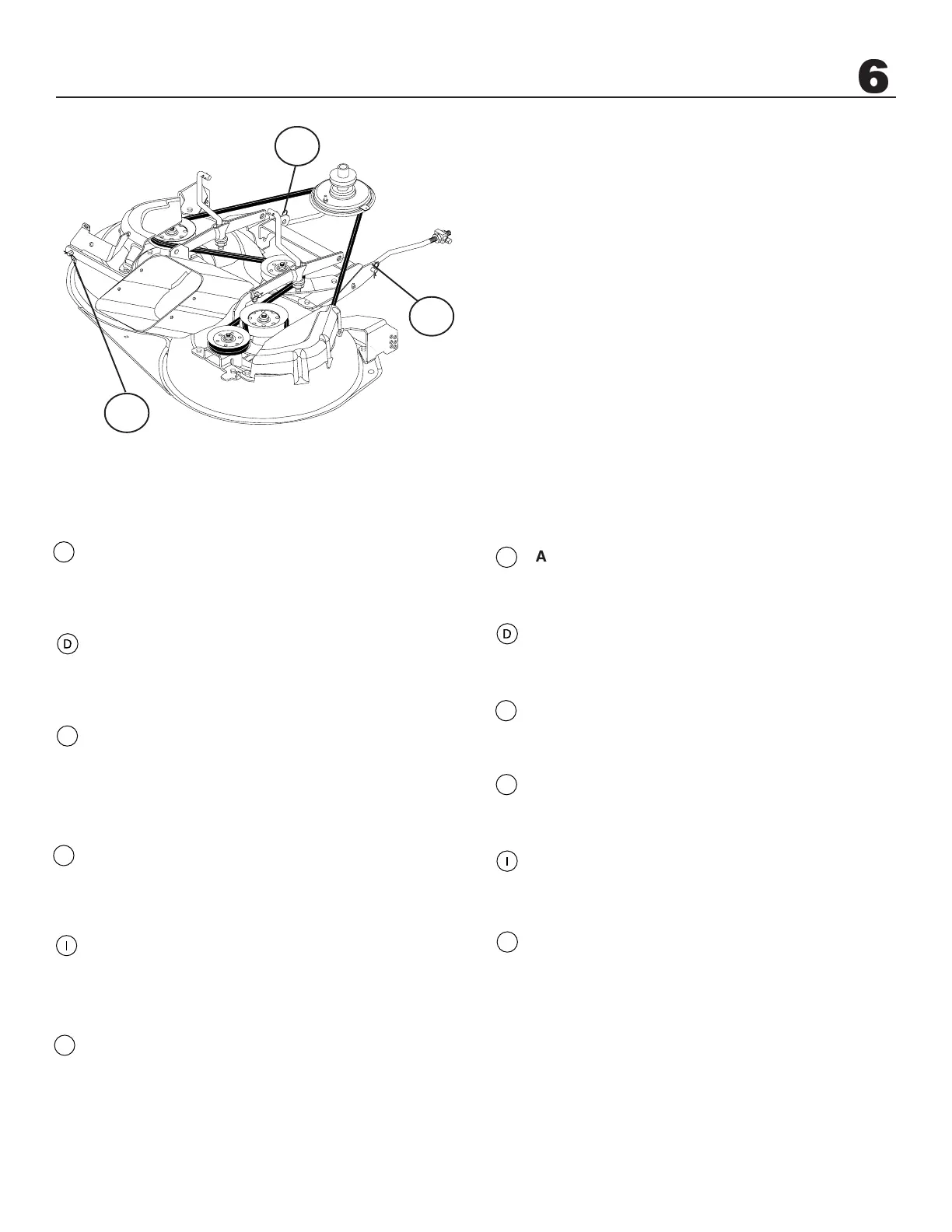 6

D

I

A

D

I