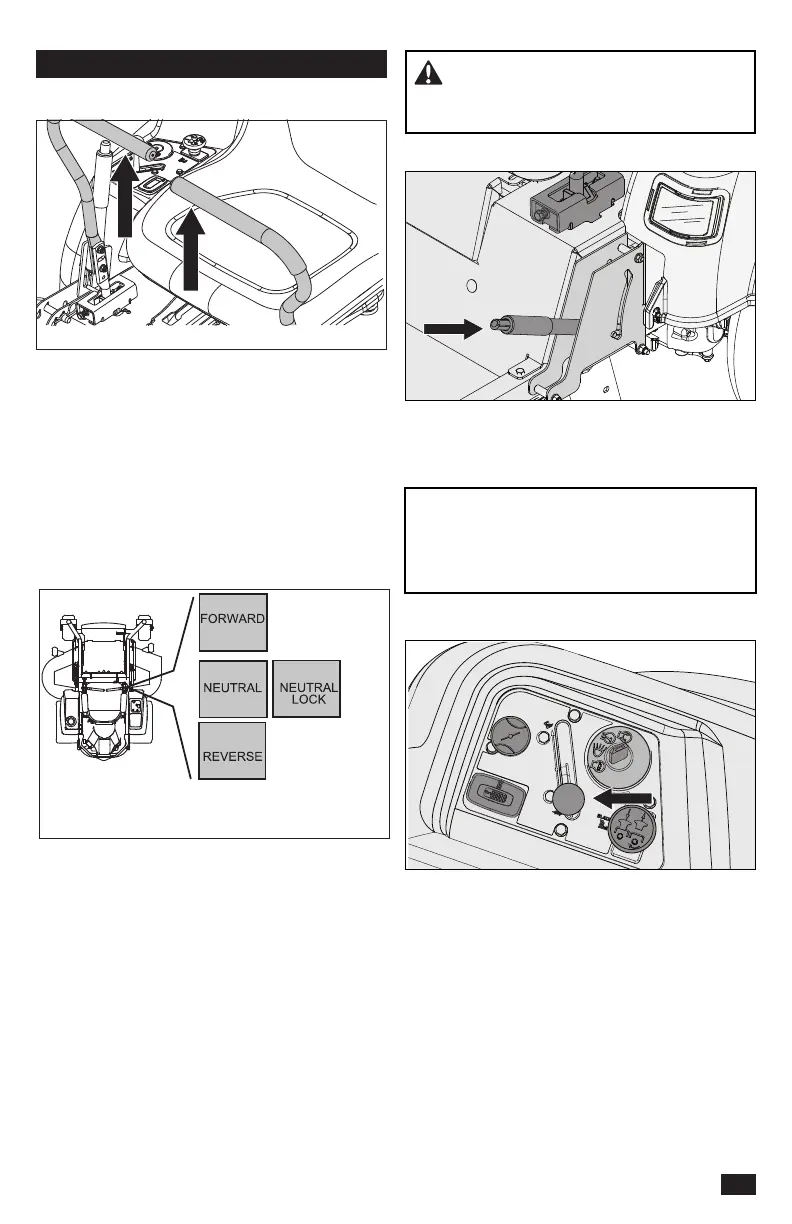 FORWARD

NEUTRAL

NEUTRAL LOCK

REVERSE