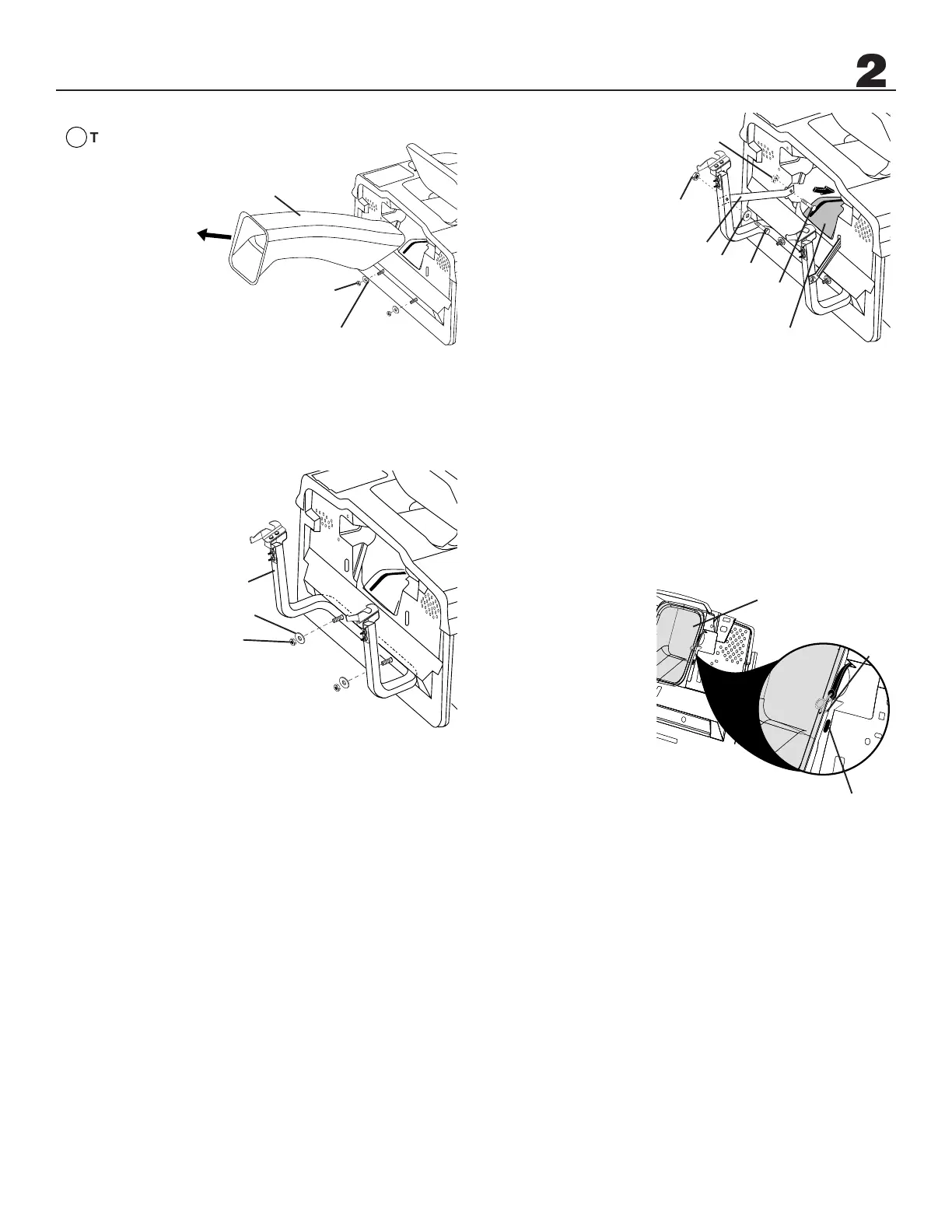 2

T