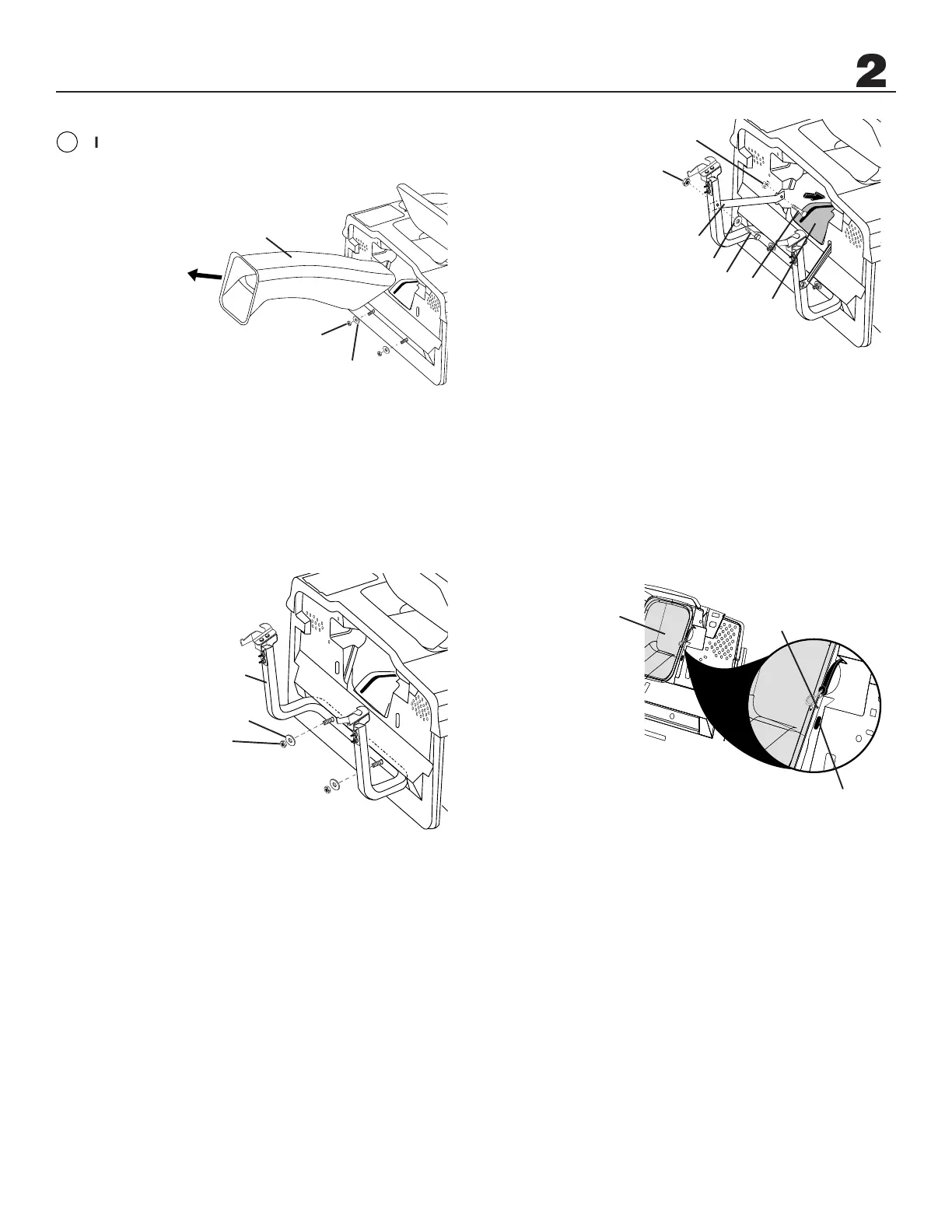 2

I