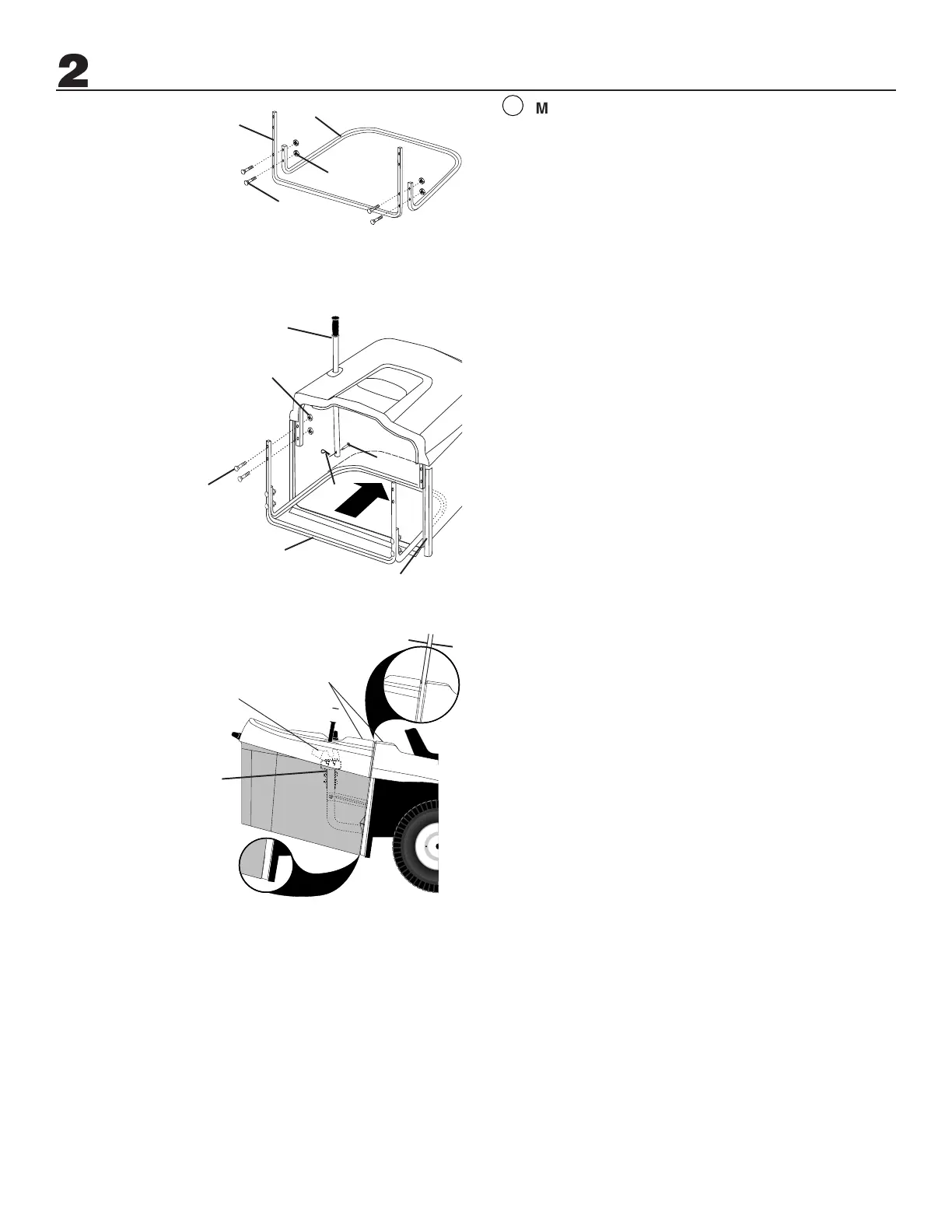 2

M