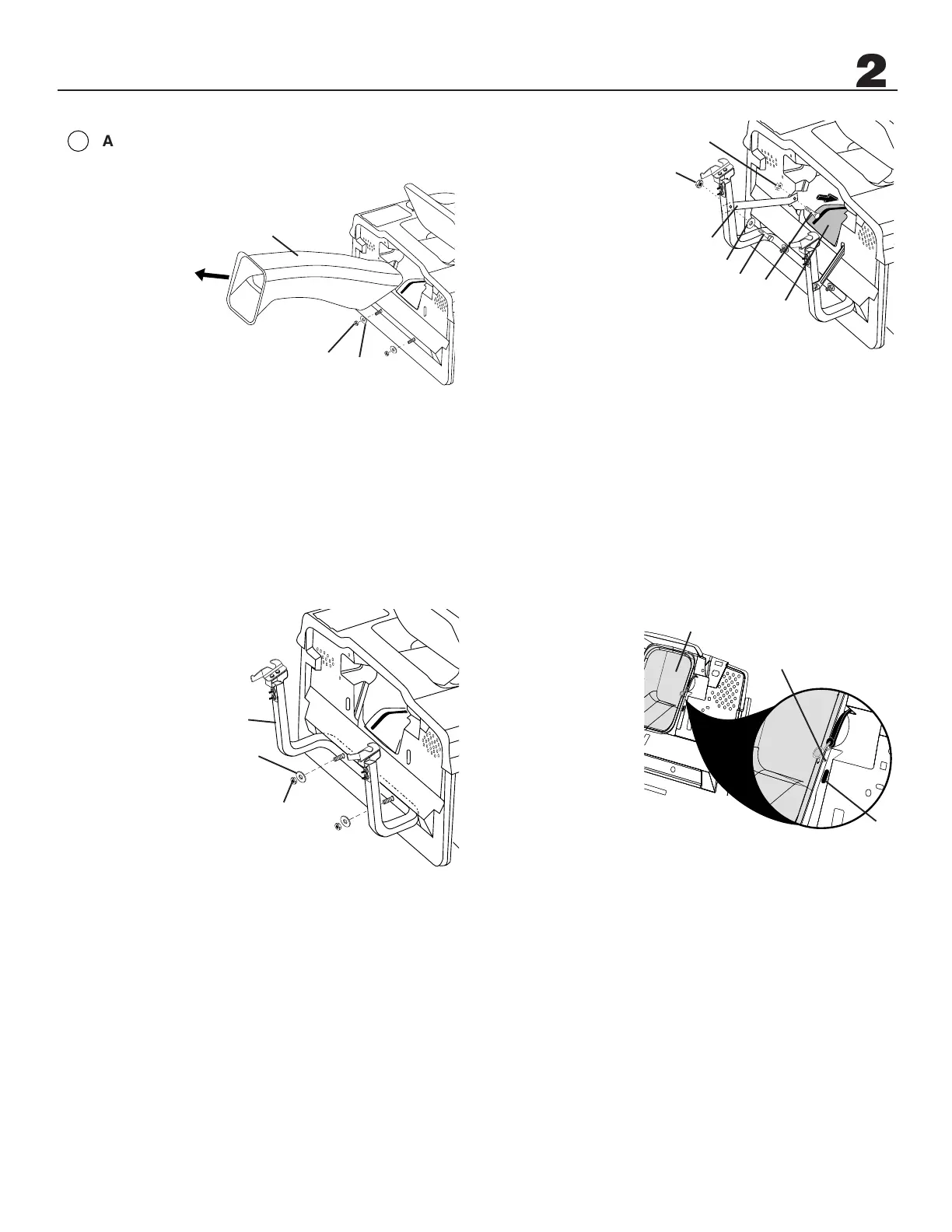 2

A