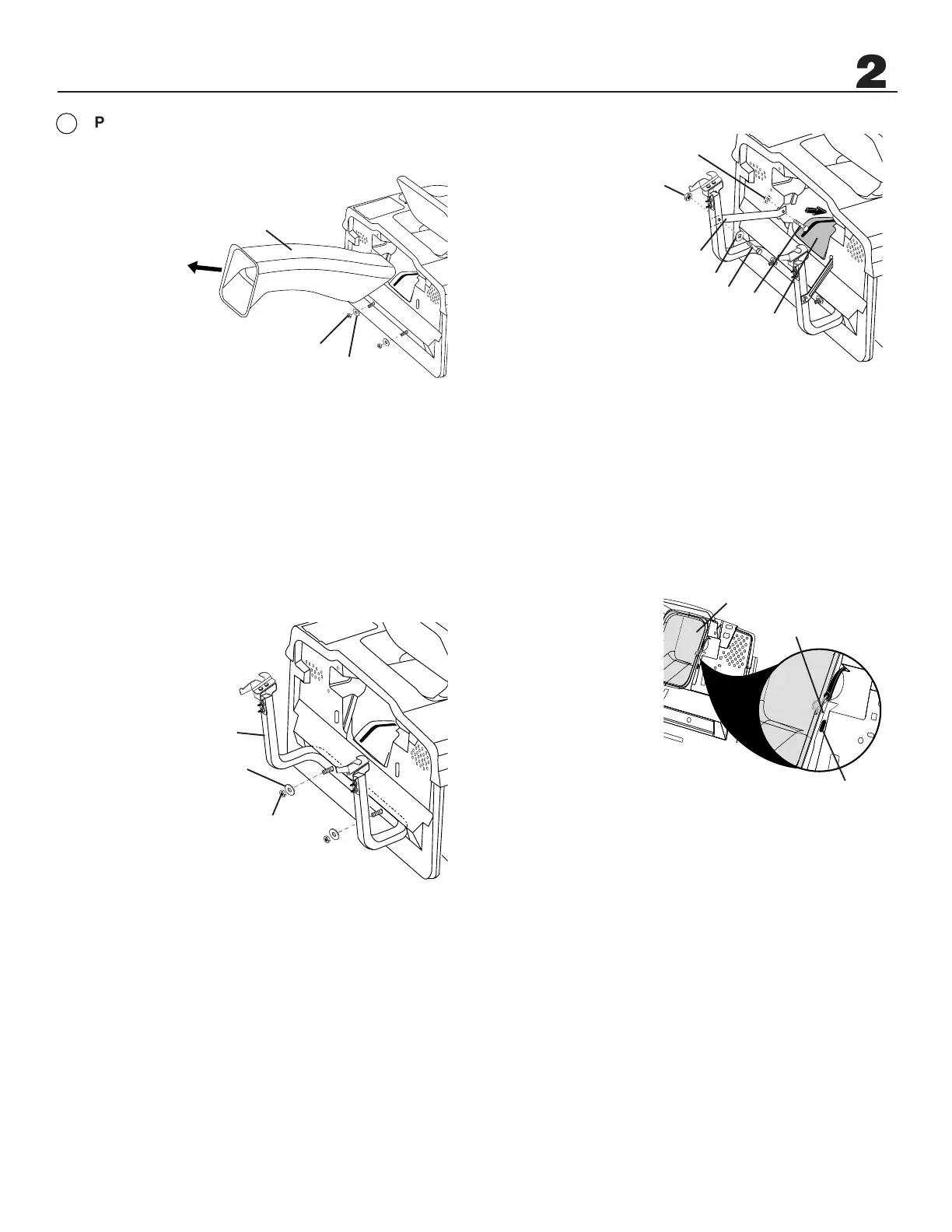 2

P