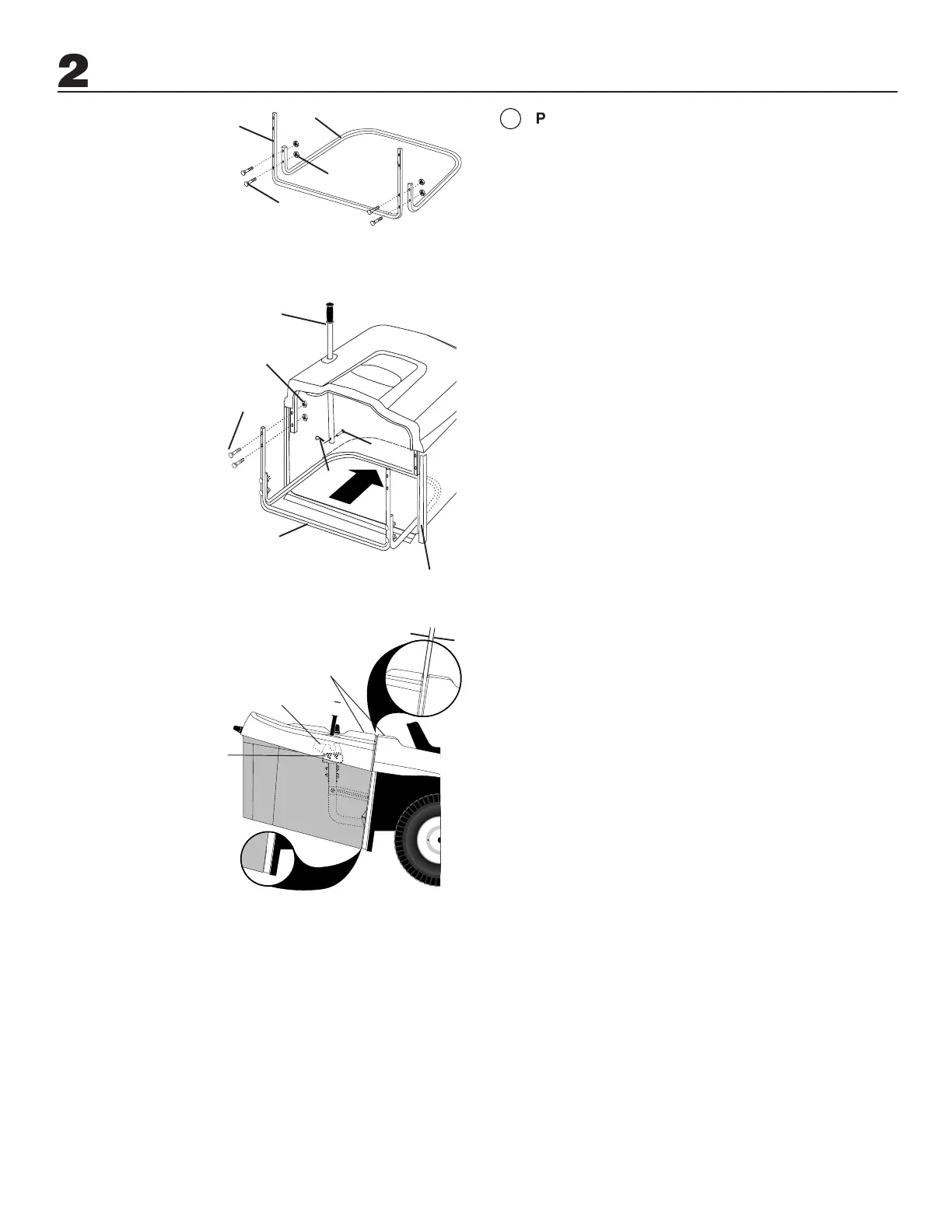 2

P