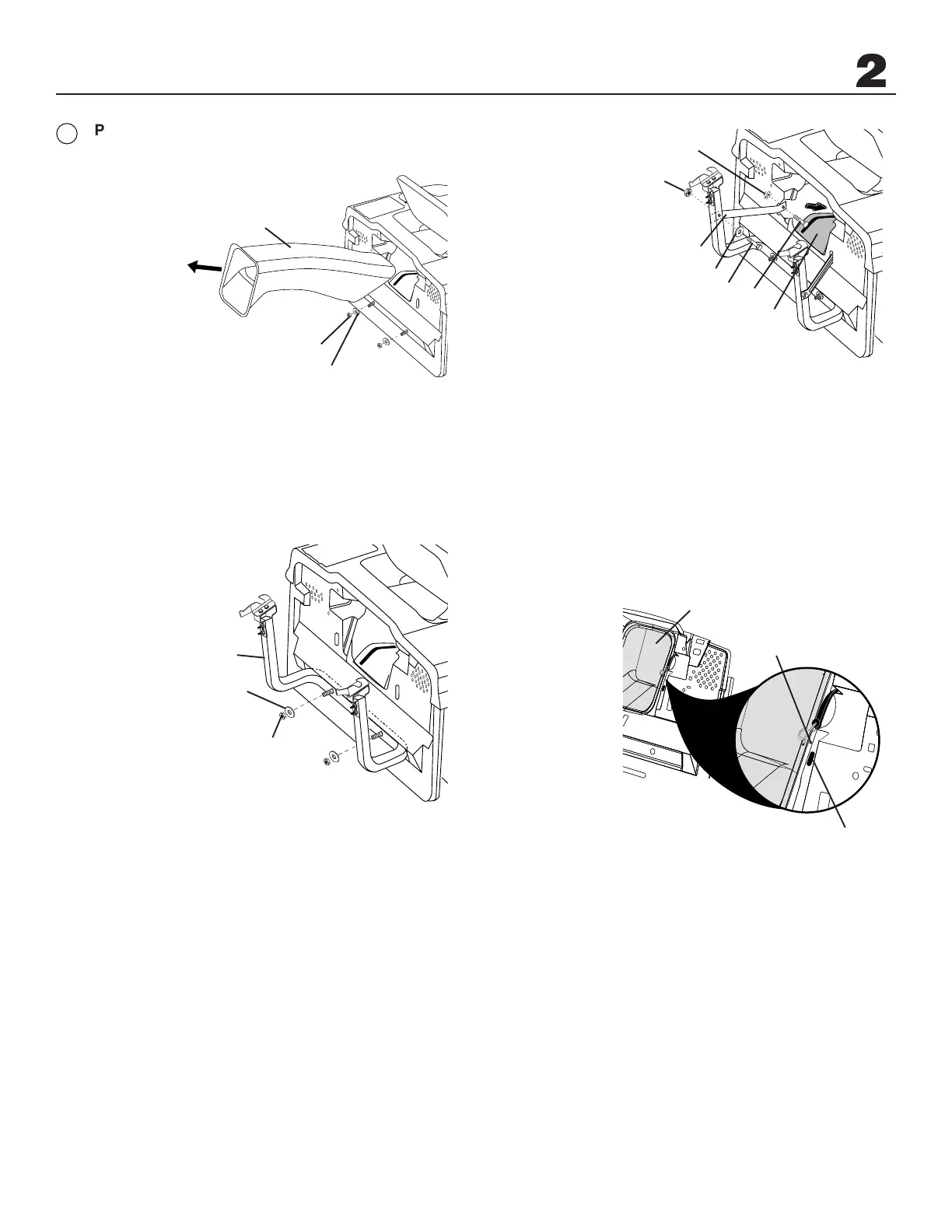 2

P