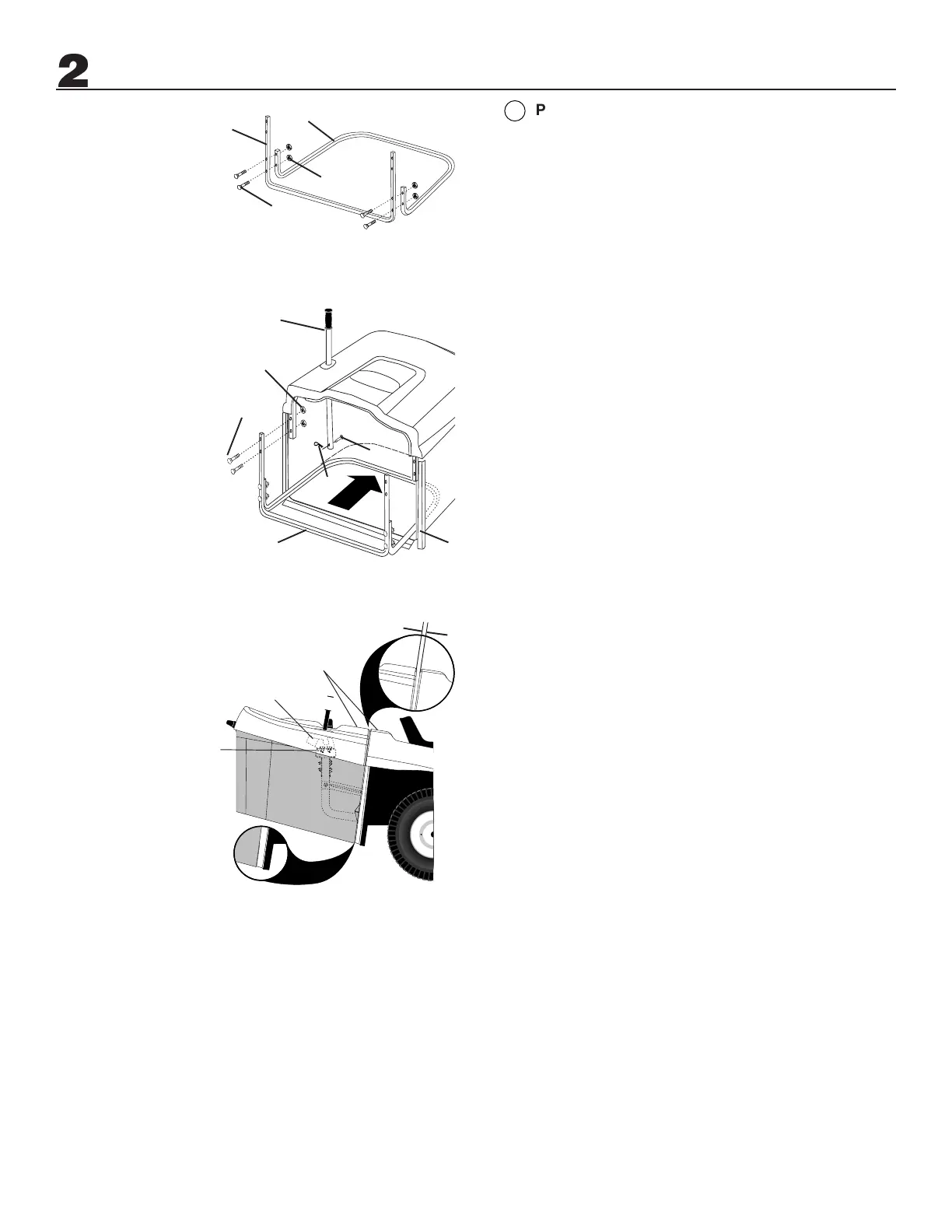 2

P