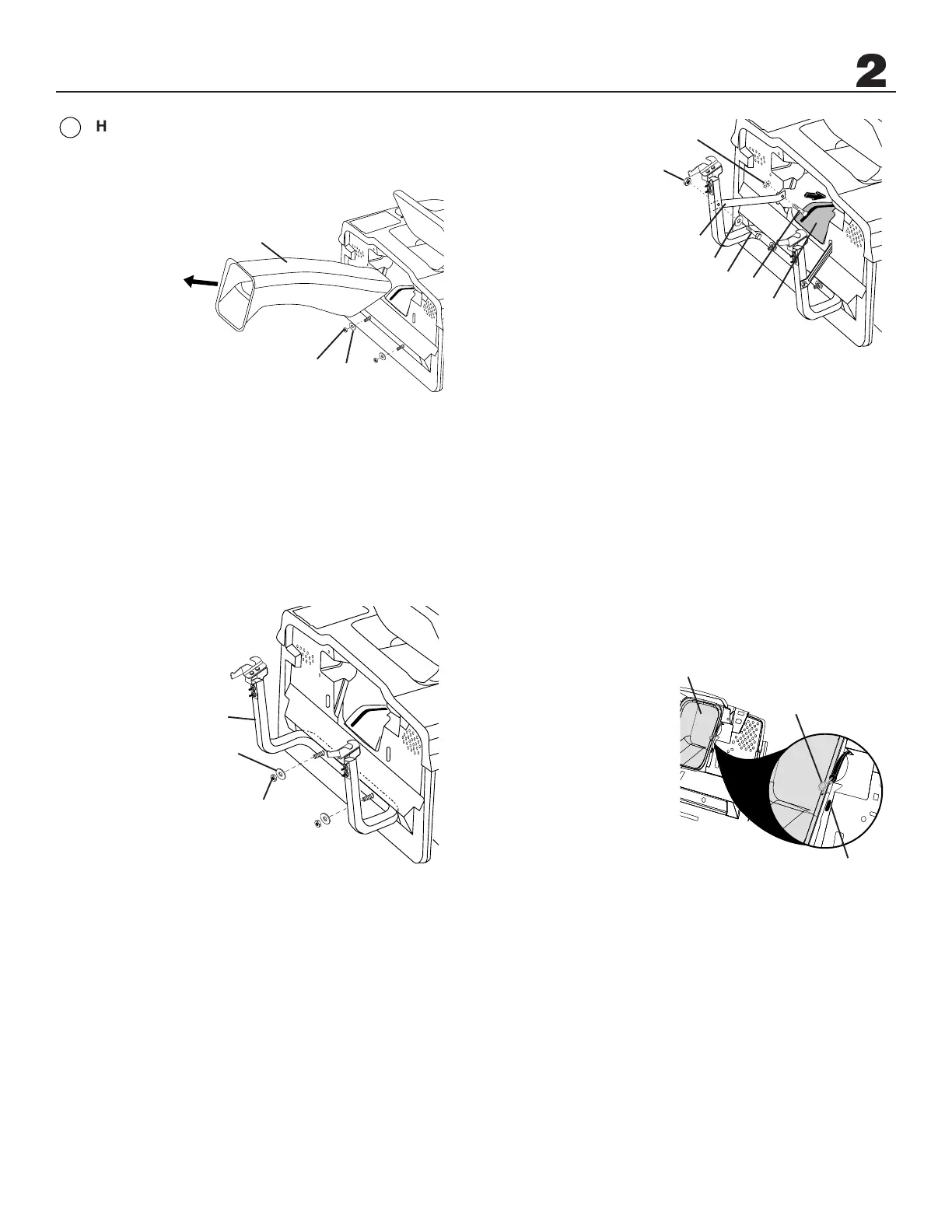 2

H