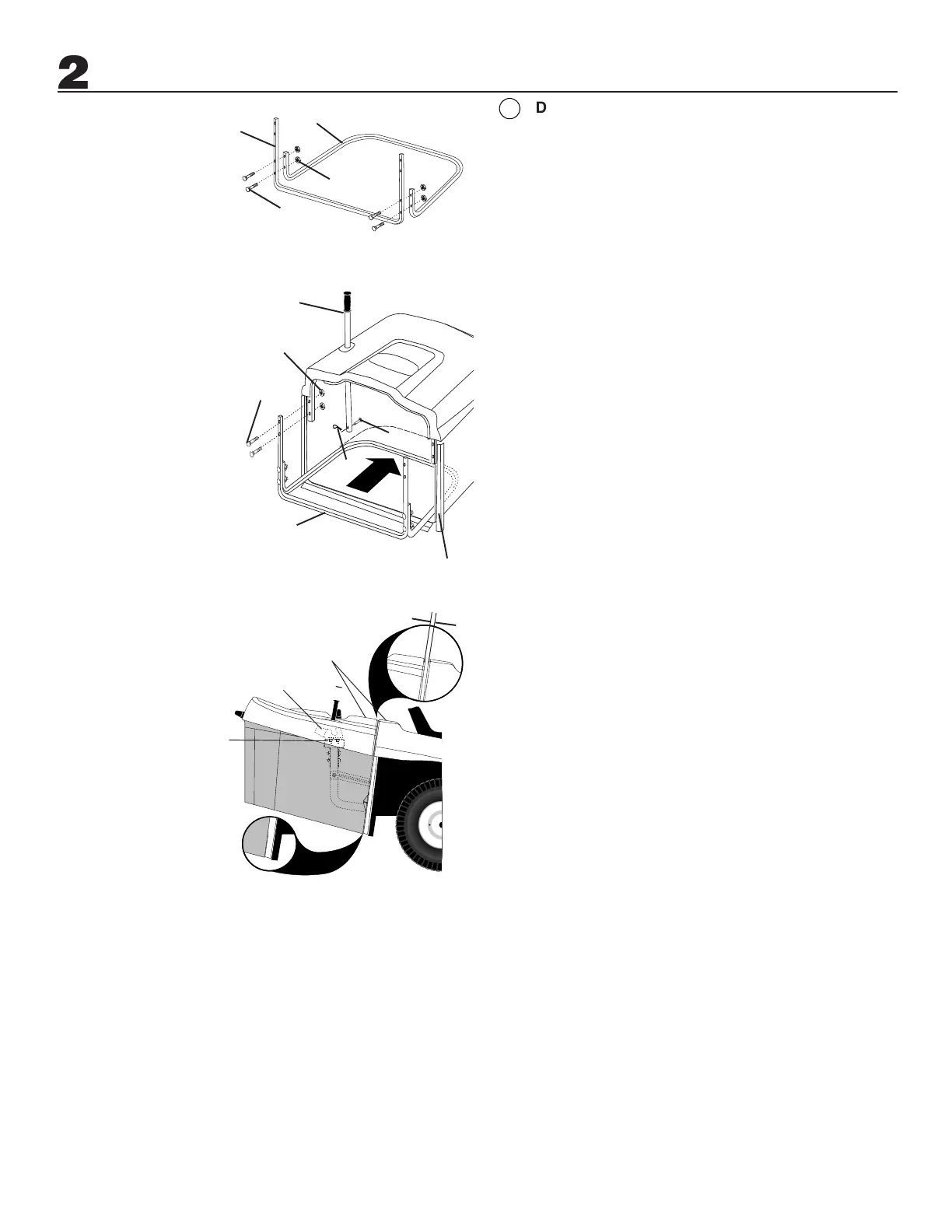 2

D