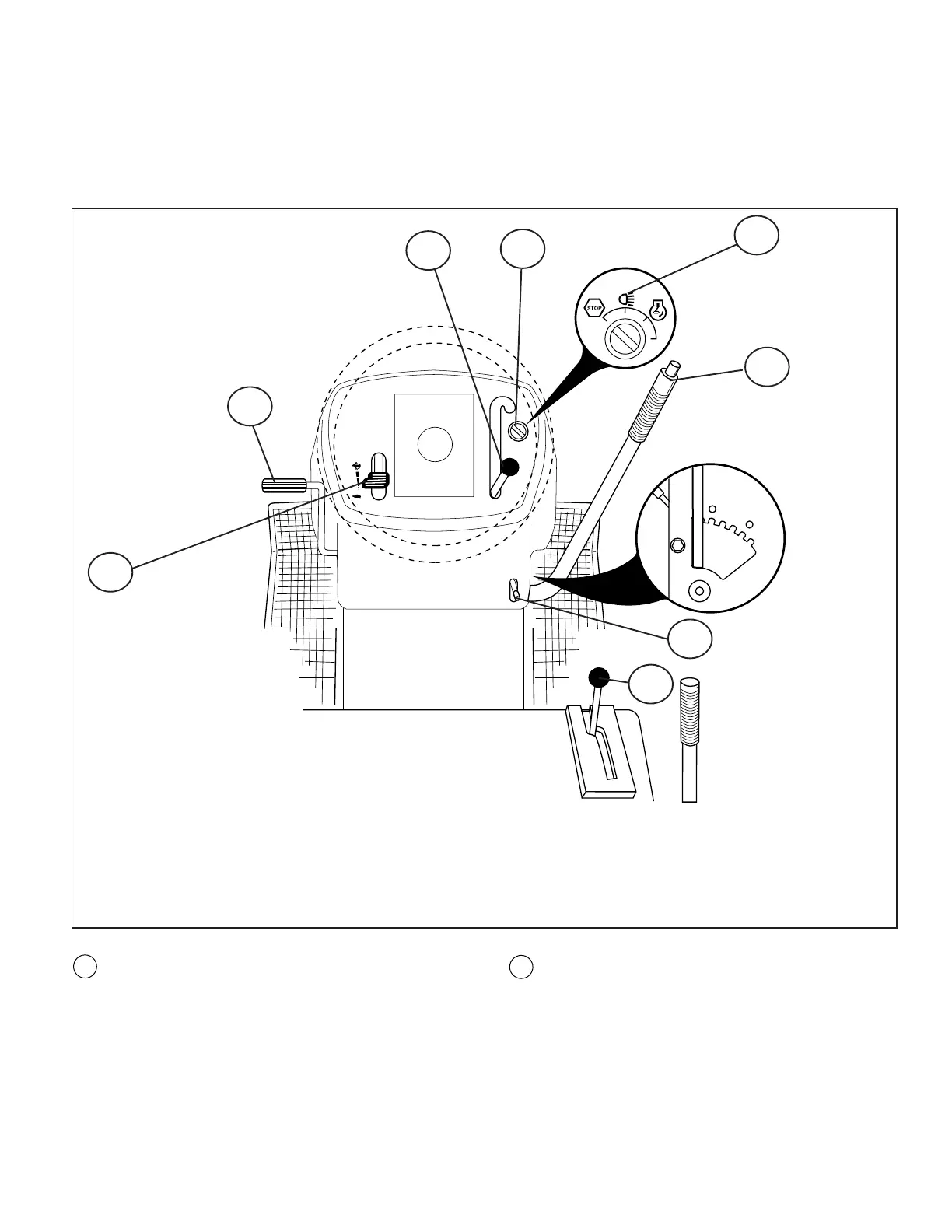 STOP