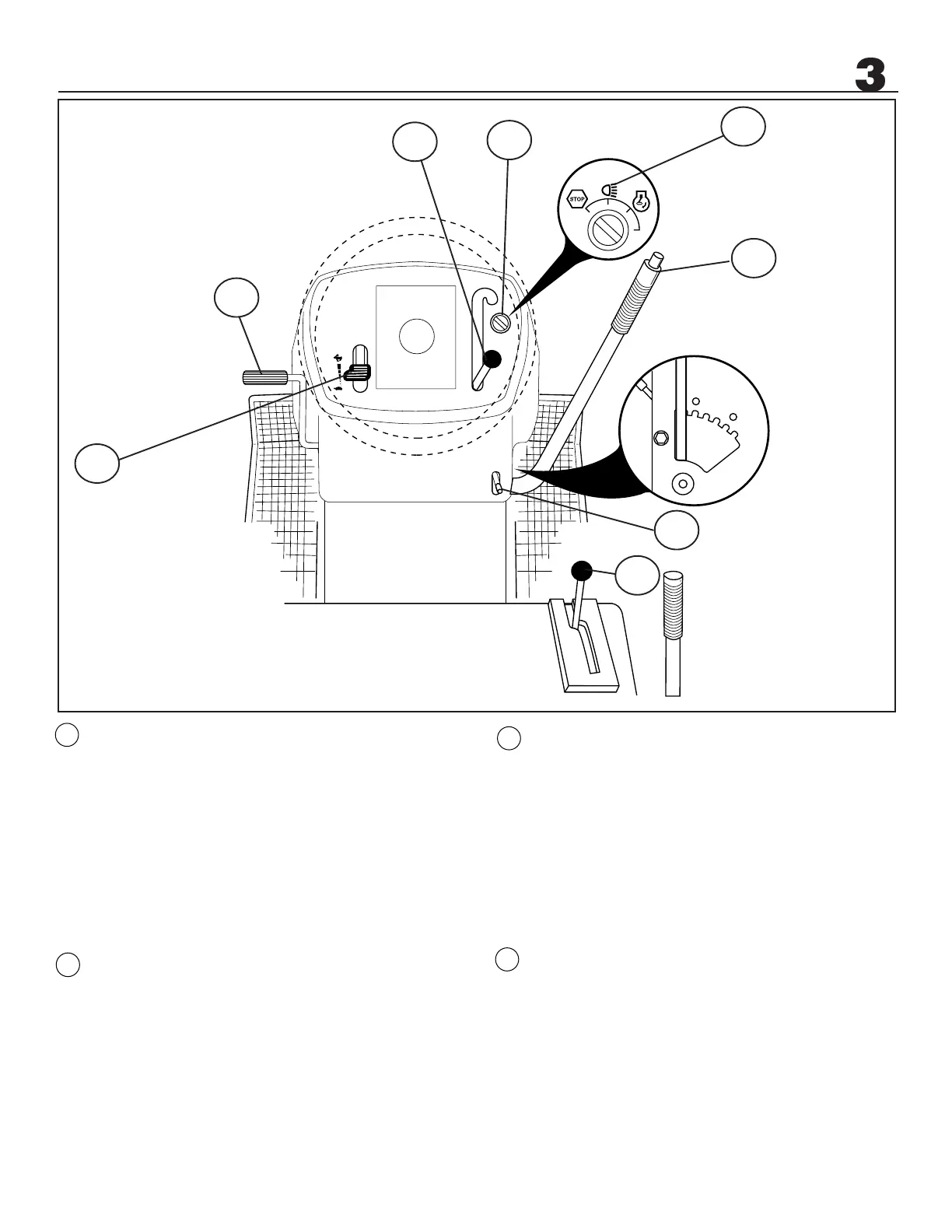 3

STOP